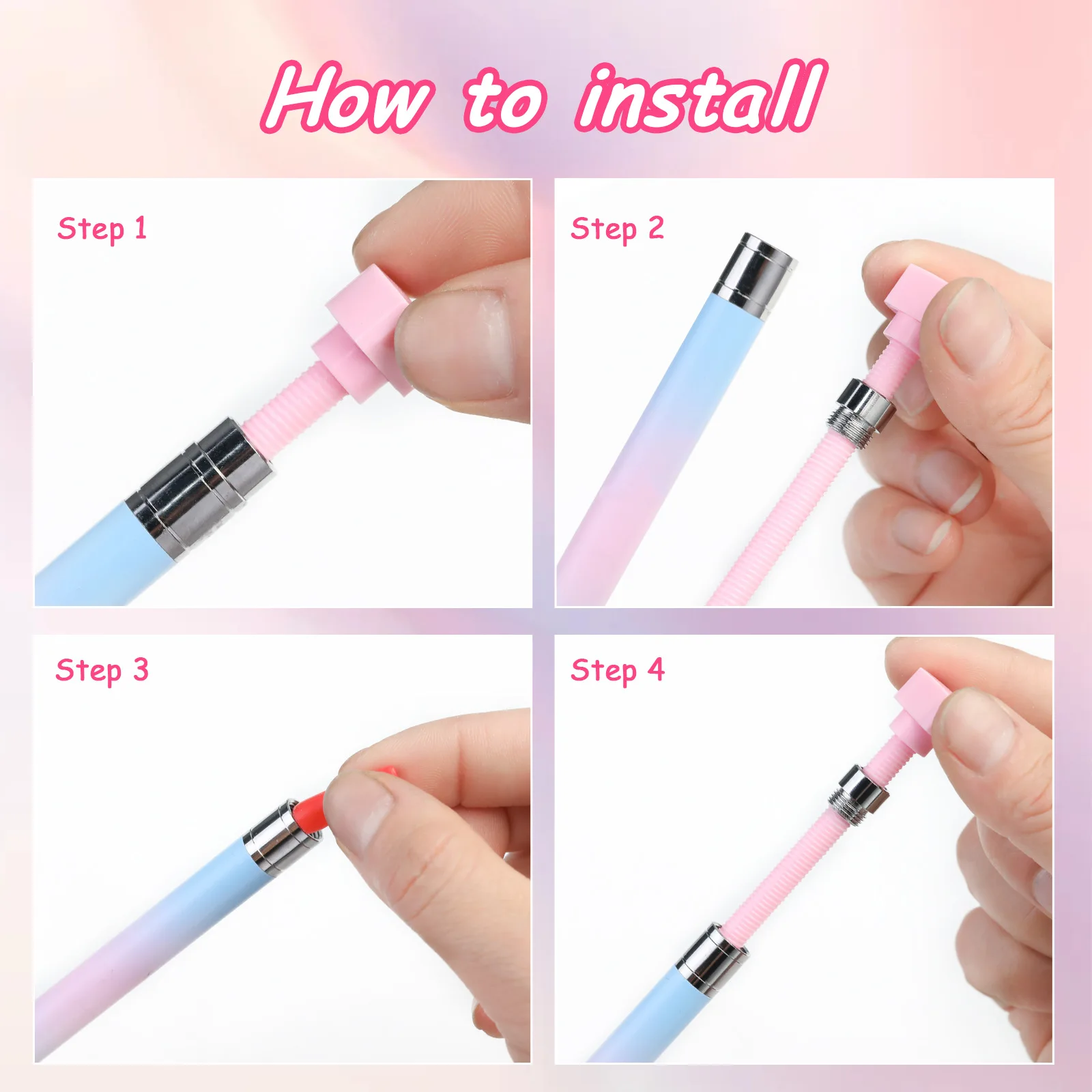 How to install

Step 1

Step 2

Step 3

Step 4