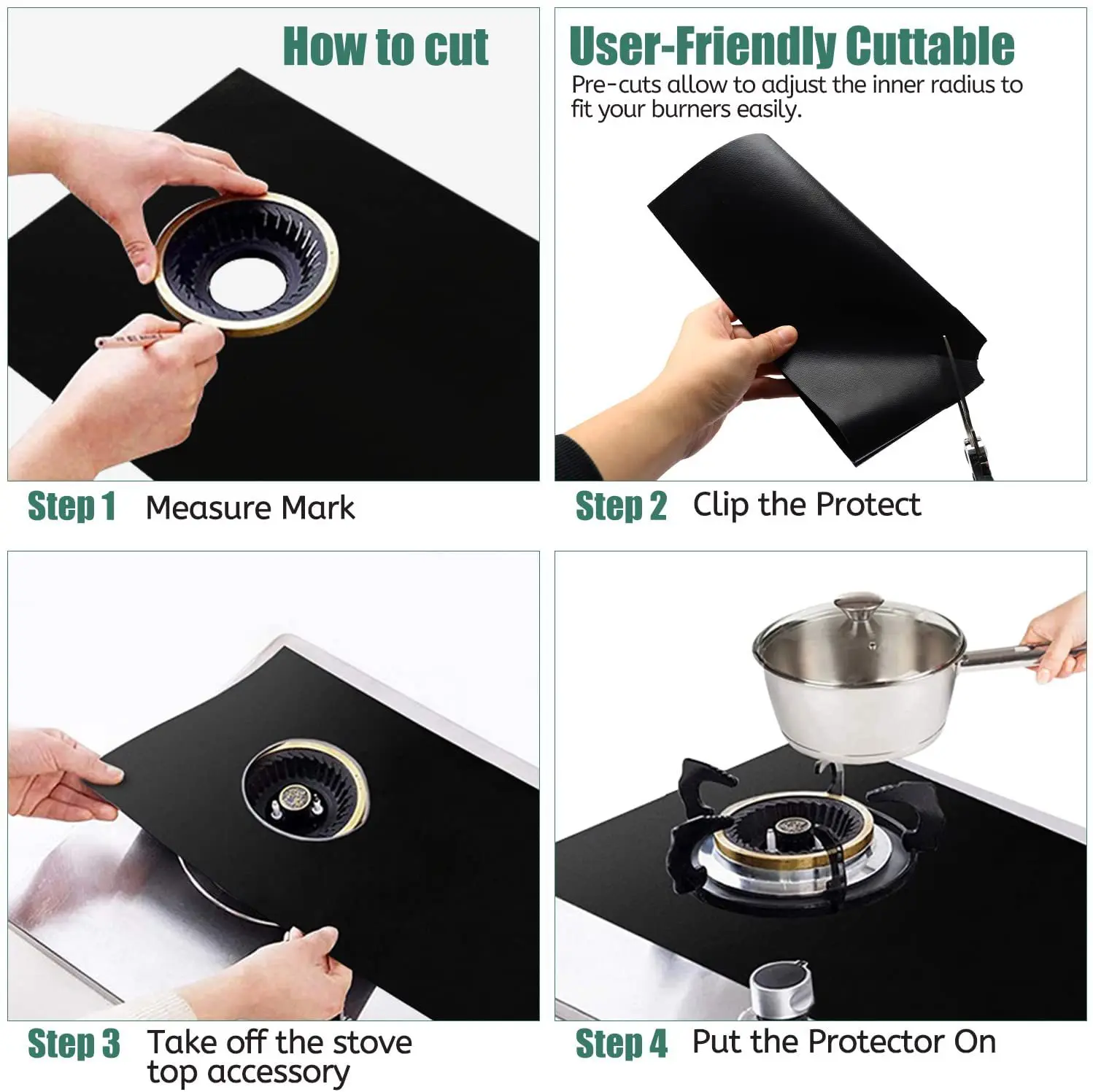 How to cut

User-Friendly Cuttable

Pre-cuts allow to adjust the inner radius to fit your burners easily.

Step 1 Measure Mark

Step 2 Clip the Protect

Step 3 Take off the stove top accessory

Step 4 Put the Protector On