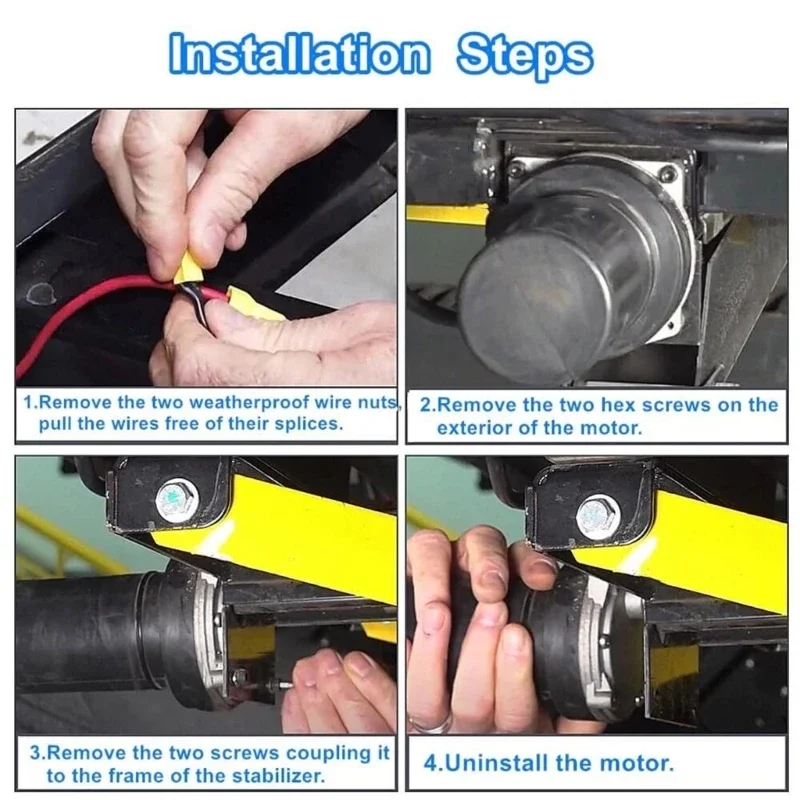 Installation Steps

1.Remove the two weatherproof wire nuts, pull the wires free of their splices.

2.Remove the two hex screws on the exterior of the motor.

3.Remove the two screws coupling it to the frame of the stabilizer.

4.Uninstall the motor.