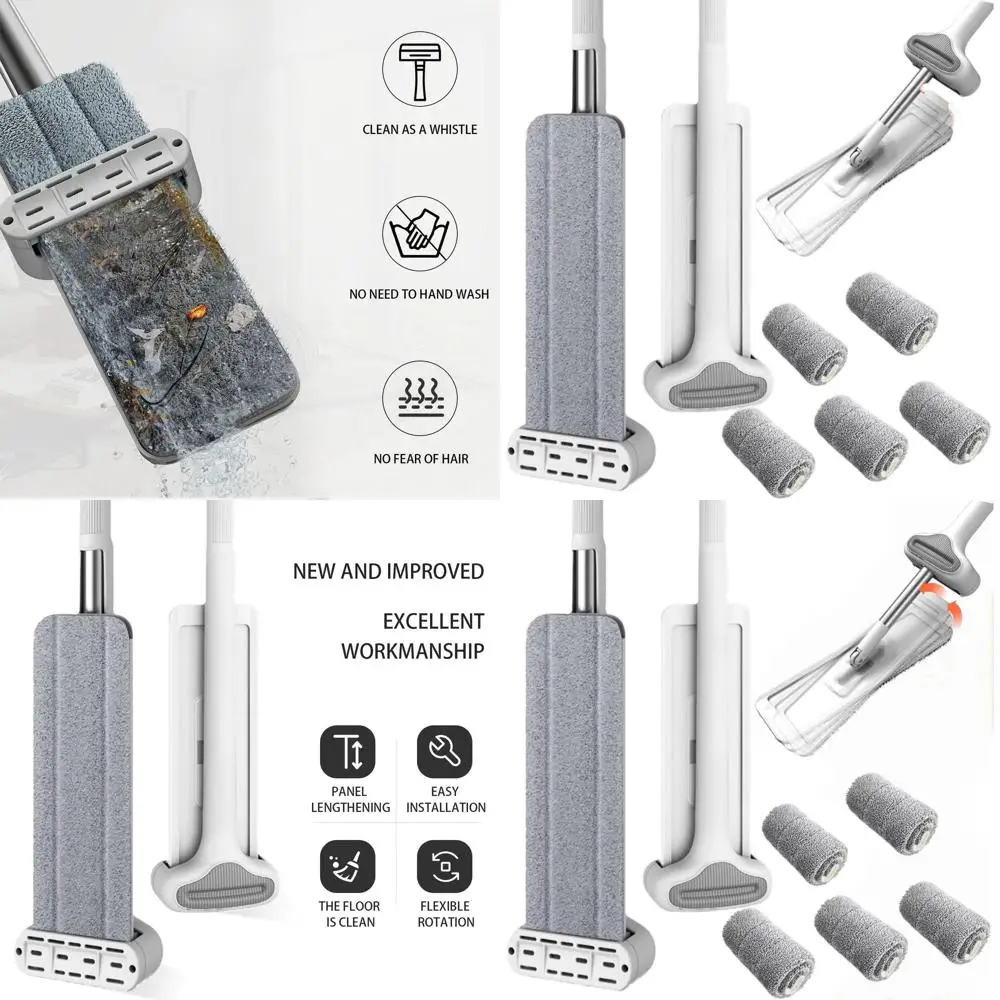 CLEAN AS A WHISTLE

NO NEED TO HAND WASH

NO FEAR OF HAIR

NEW AND IMPROVED

EXCELLENT WORKMANSHIP

PANEL LENGTHENING

EASY INSTALLATION

THE FLOOR IS CLEAN

FLEXIBLE ROTATION