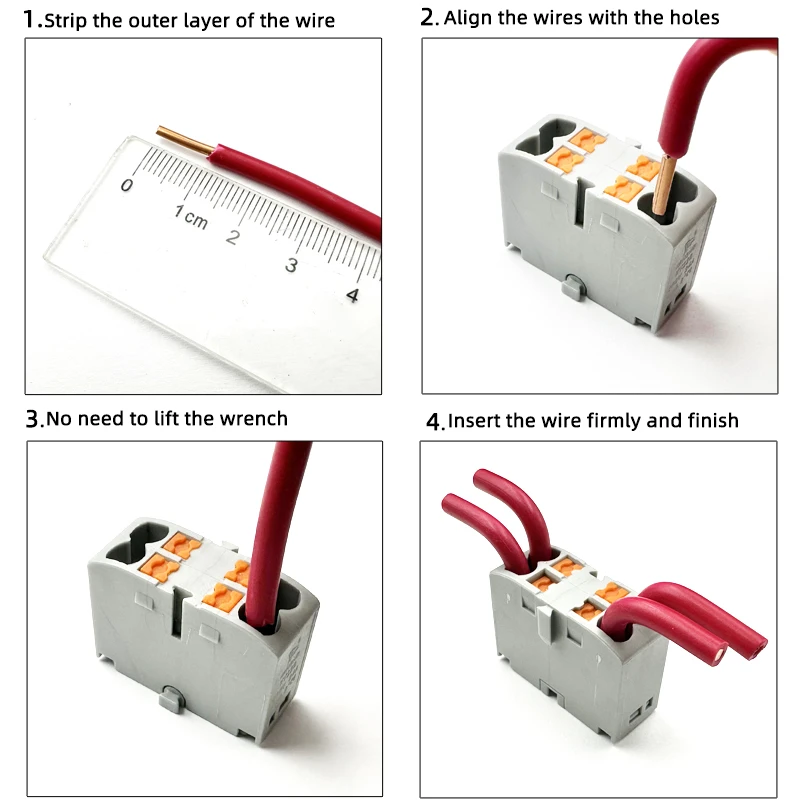 1.Strip the outer layer of the wire

0 1cm 2 3 4

2. Align the wires with the holes

3.No need to lift the wrench

4.Insert the wire firmly and finish