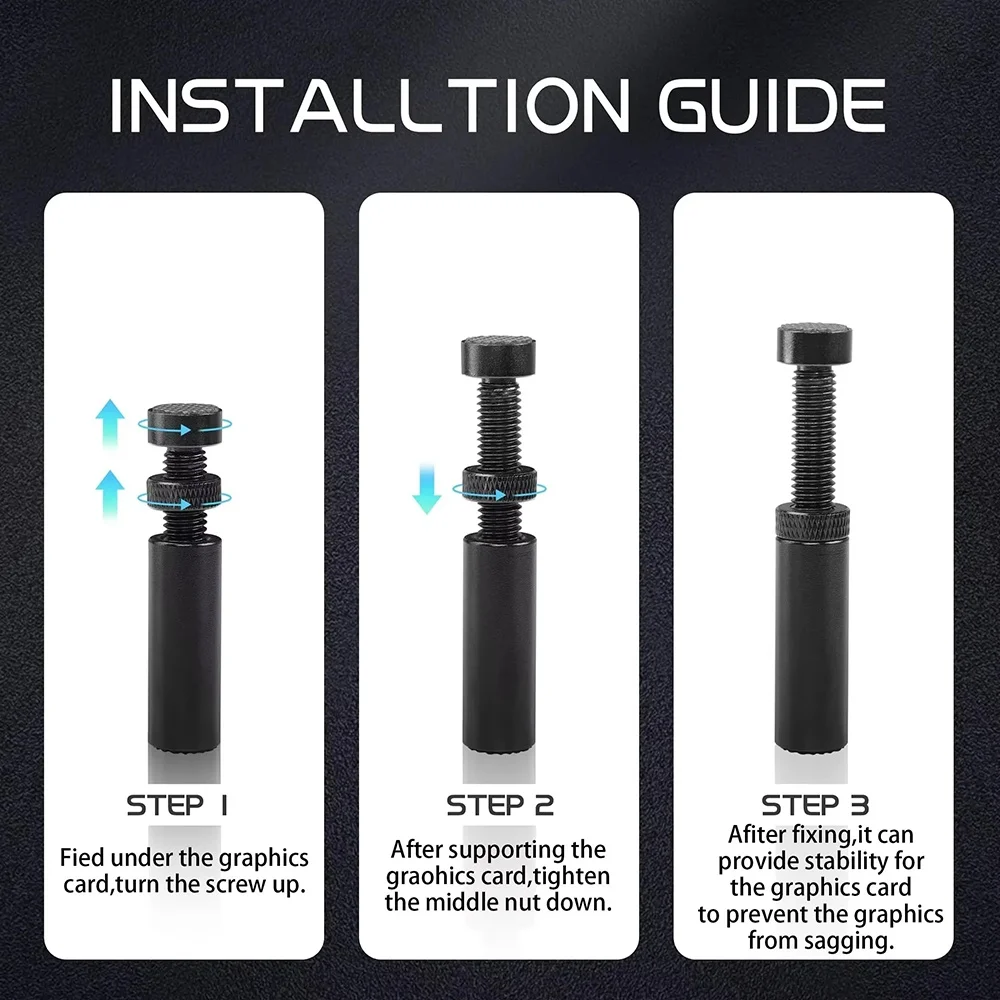 INSTALLTION GUIDE

STEP 1

Fied under the graphics card,turn the screw up.

STEP 2

After supporting the graohics card,tighten the middle nut down.

STEP 3

Afiter fixing,it can provide stability for the graphics card to prevent the graphics from sagging.