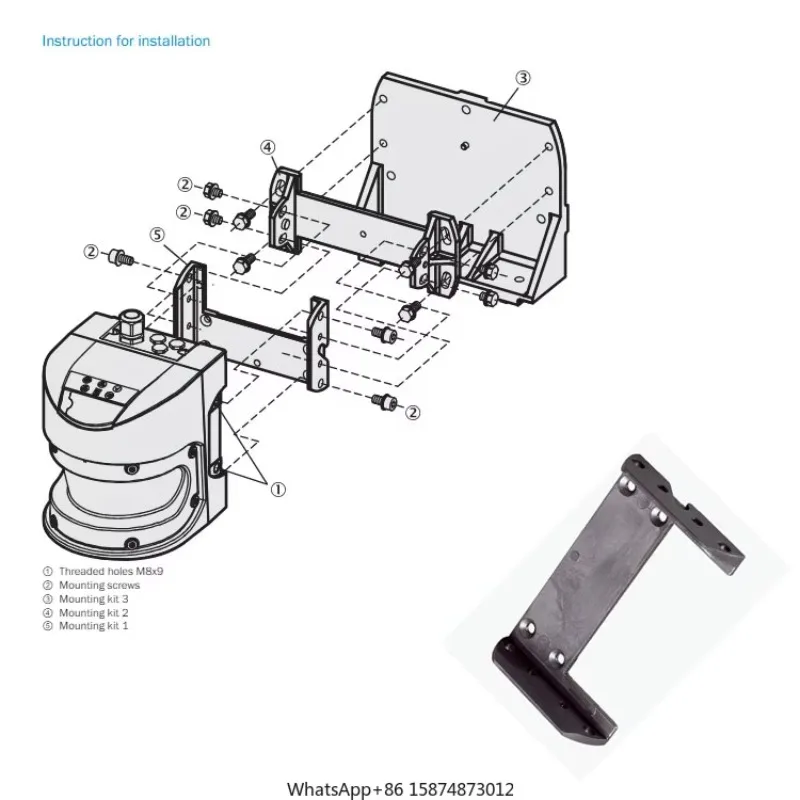 Instruction for installation

③

④

②

②

⑤

②

②

①

① Threaded holes M8x9
② Mounting screws
③ Mounting kit 3
④ Mounting kit 2
⑤ Mounting kit 1

WhatsApp+86 15874873012