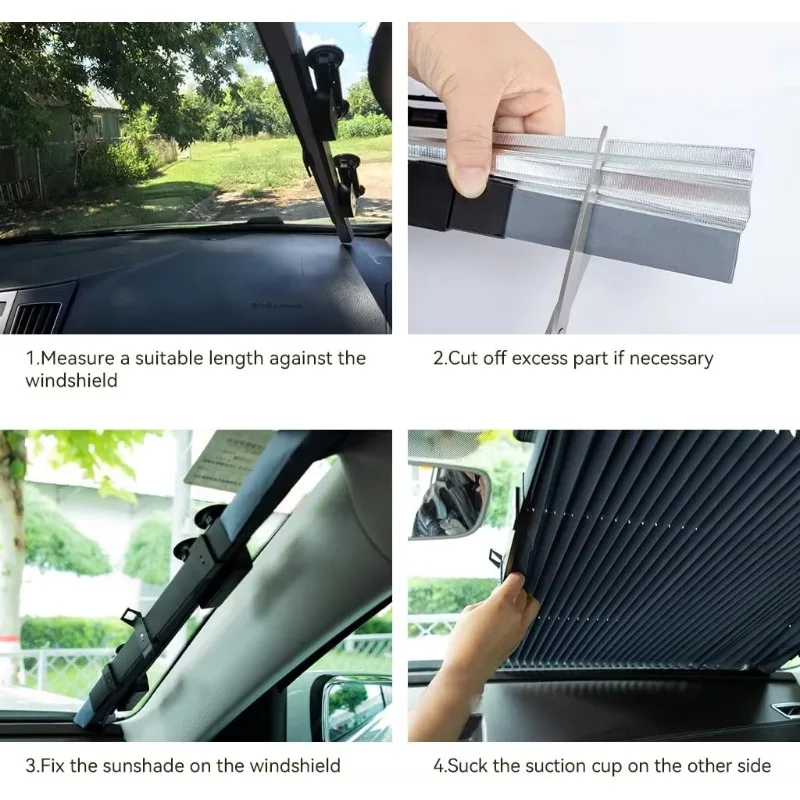 1.Measure a suitable length against the windshield

2.Cut off excess part if necessary

3.Fix the sunshade on the windshield

4.Suck the suction cup on the other side