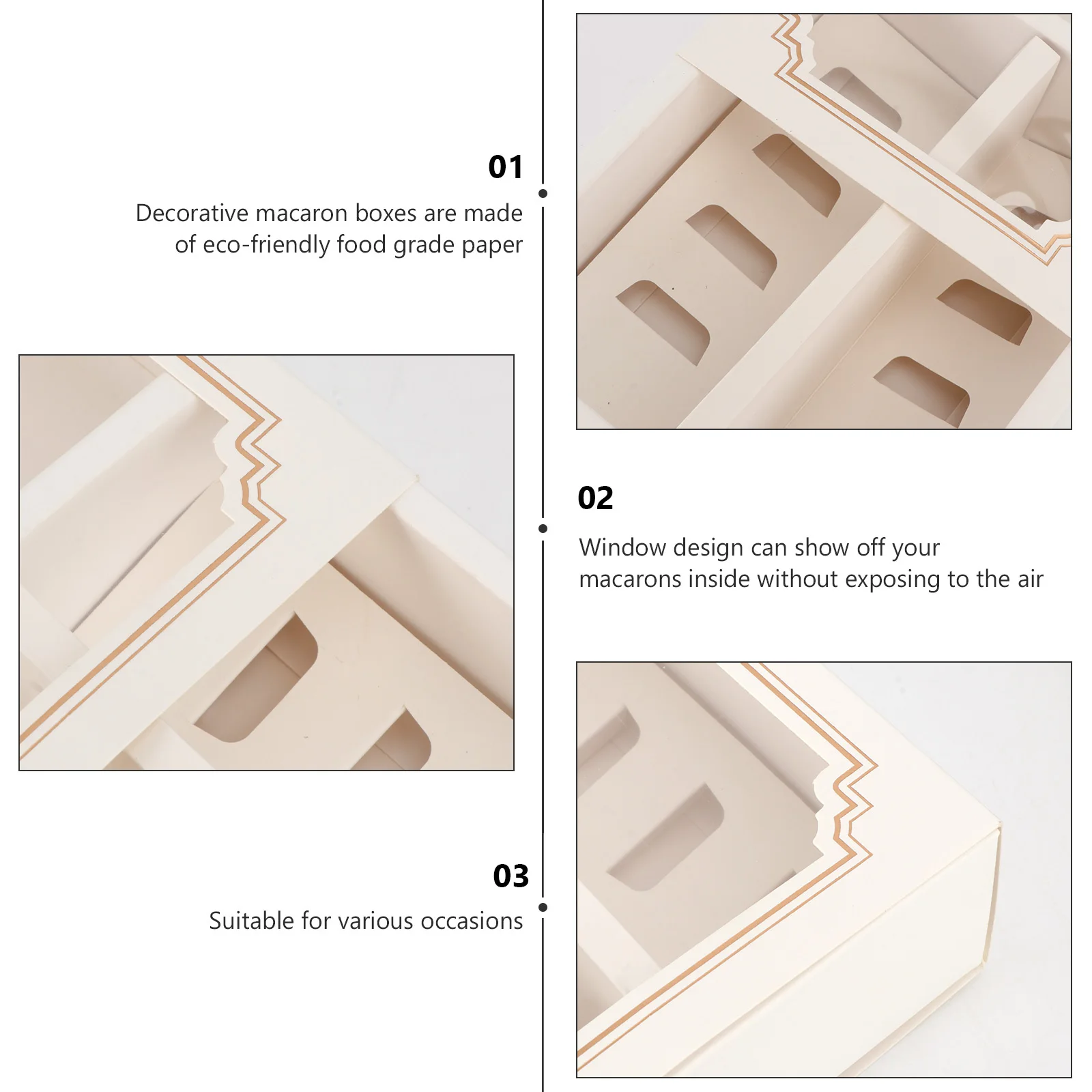 01
Decorative macaron boxes are made of eco-friendly food grade paper

02
Window design can show off your macarons inside without exposing to the air

03
Suitable for various occasions