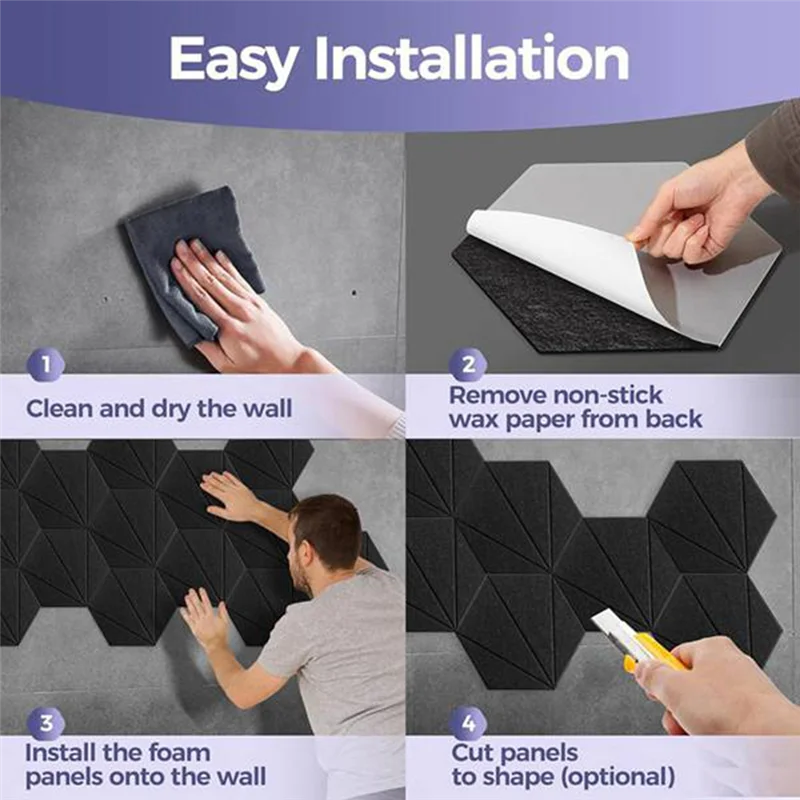 Easy Installation

1
Clean and dry the wall

2
Remove non-stick wax paper from back

3
Install the foam panels onto the wall

4
Cut panels to shape (optional)