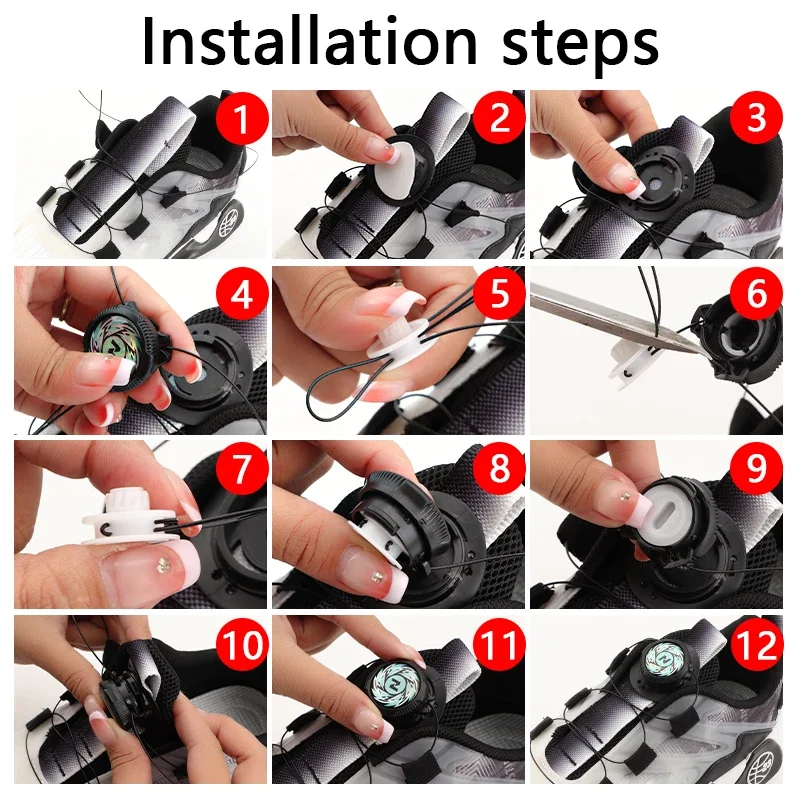 Installation steps

1

2

3

4

5

6

7

8

9

10

11

12