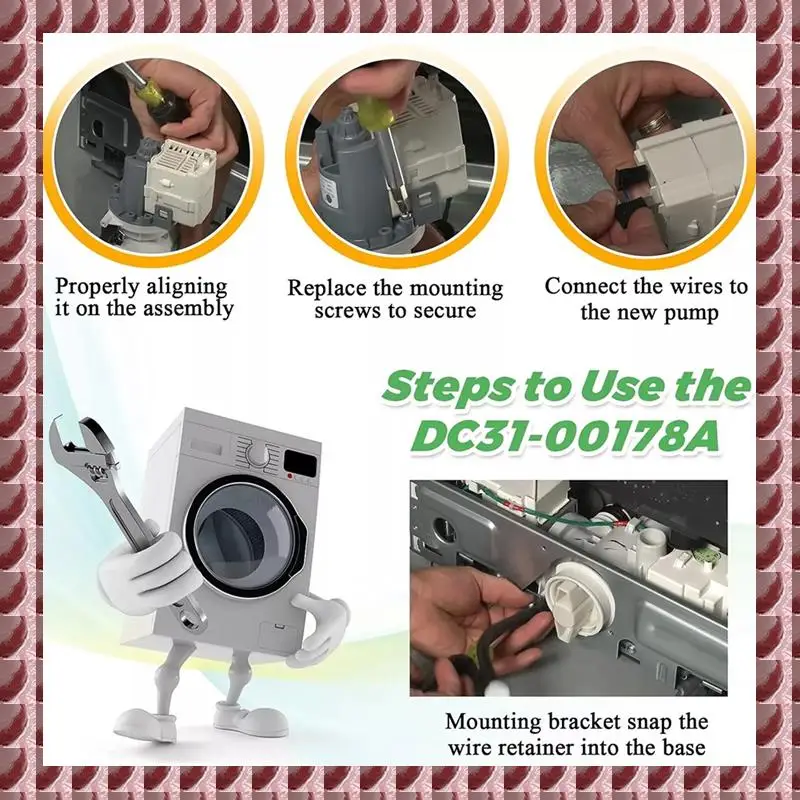 Properly aligning it on the assembly

Replace the mounting screws to secure

Connect the wires to the new pump

Steps to Use the DC31-00178A

Mounting bracket snap the wire retainer into the base