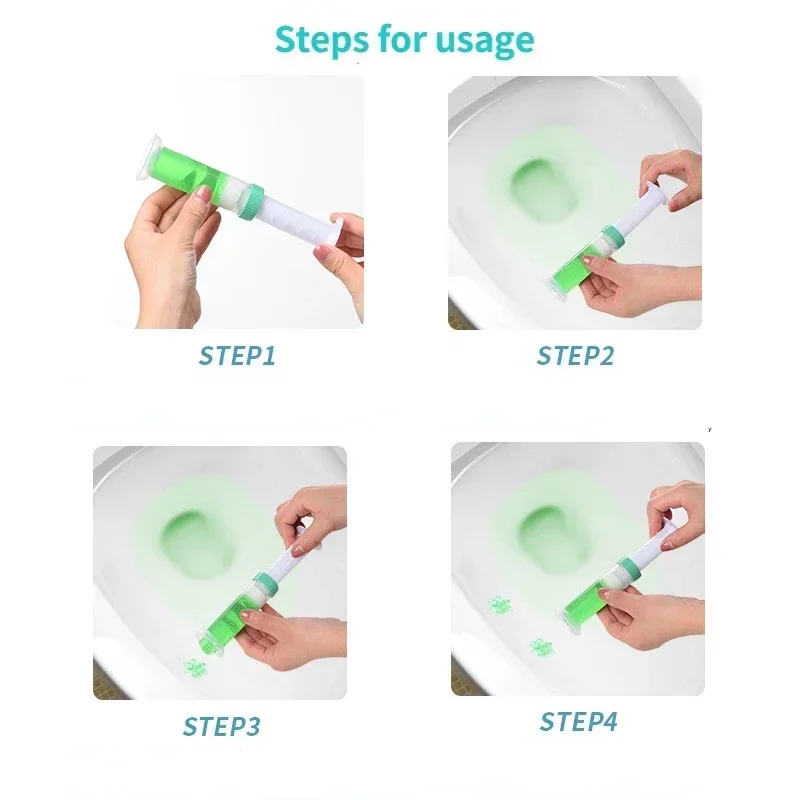 Steps for usage

STEP1

STEP2

STEP3

STEP4