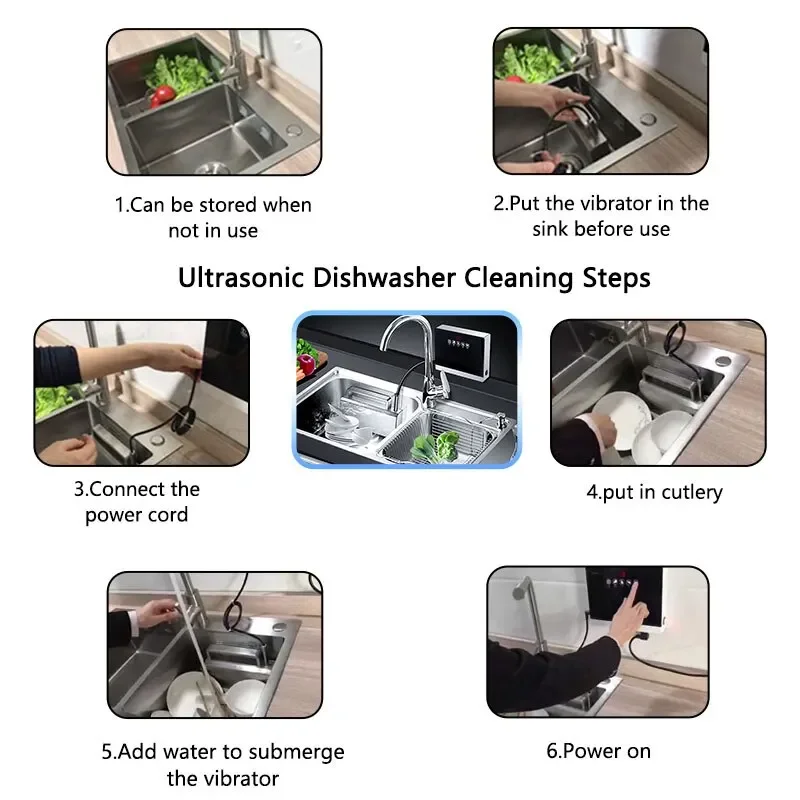 1.Can be stored when not in use

2.Put the vibrator in the sink before use

Ultrasonic Dishwasher Cleaning Steps

3.Connect the power cord

4.put in cutlery

5.Add water to submerge the vibrator

6.Power on