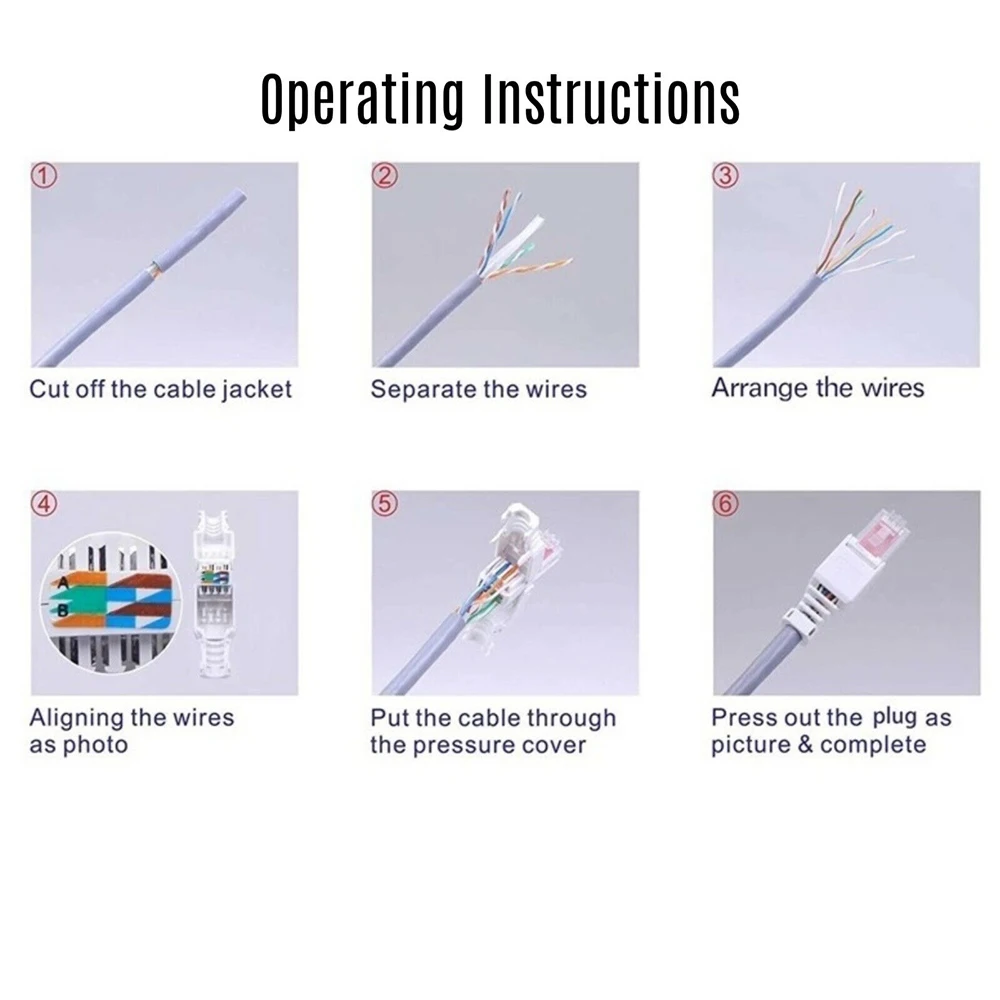 Operating Instructions

①

Cut off the cable jacket

②

Separate the wires

③

Arrange the wires

④

A

B

Aligning the wires as photo

⑤

Put the cable through the pressure cover

⑥

Press out the plug as picture & complete