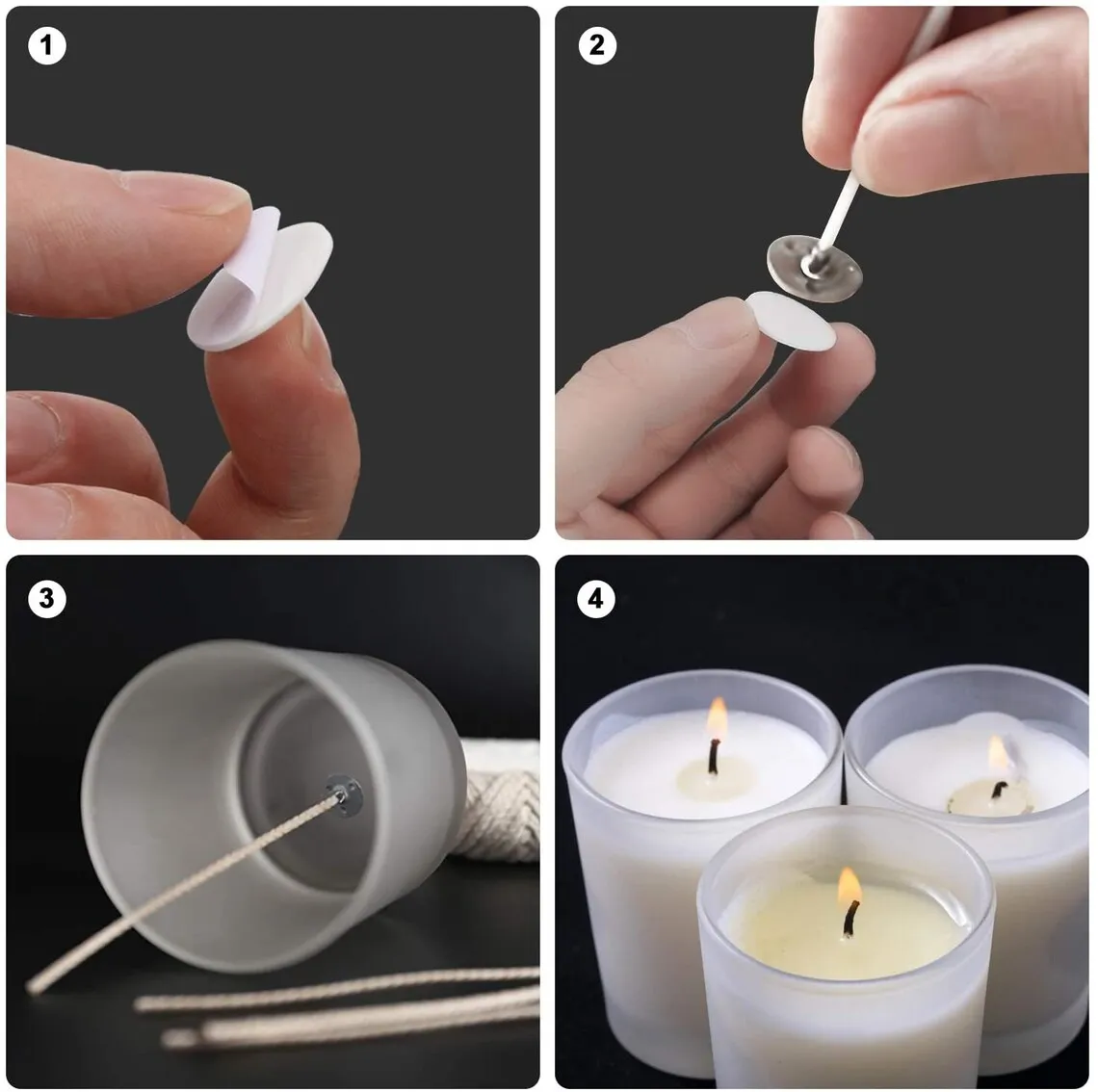 1

2

3

4