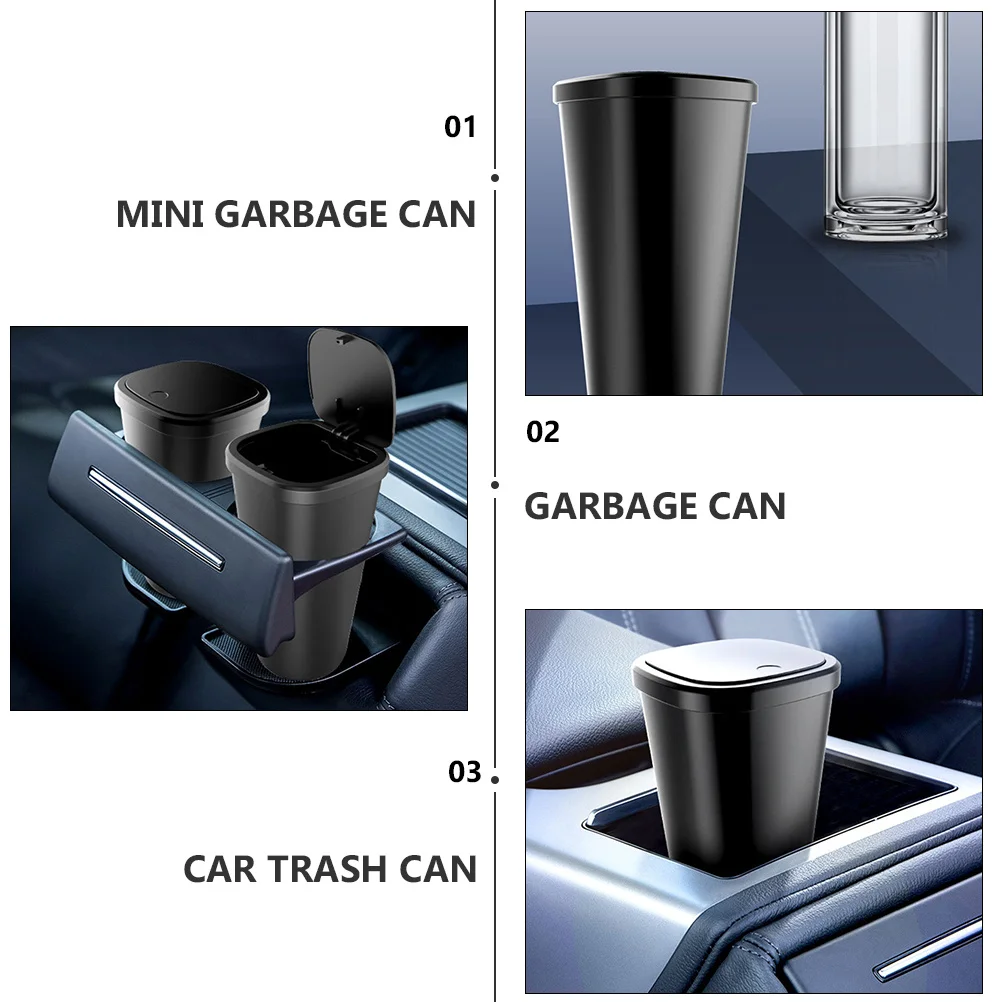 01

MINI GARBAGE CAN

02

GARBAGE CAN

03

CAR TRASH CAN