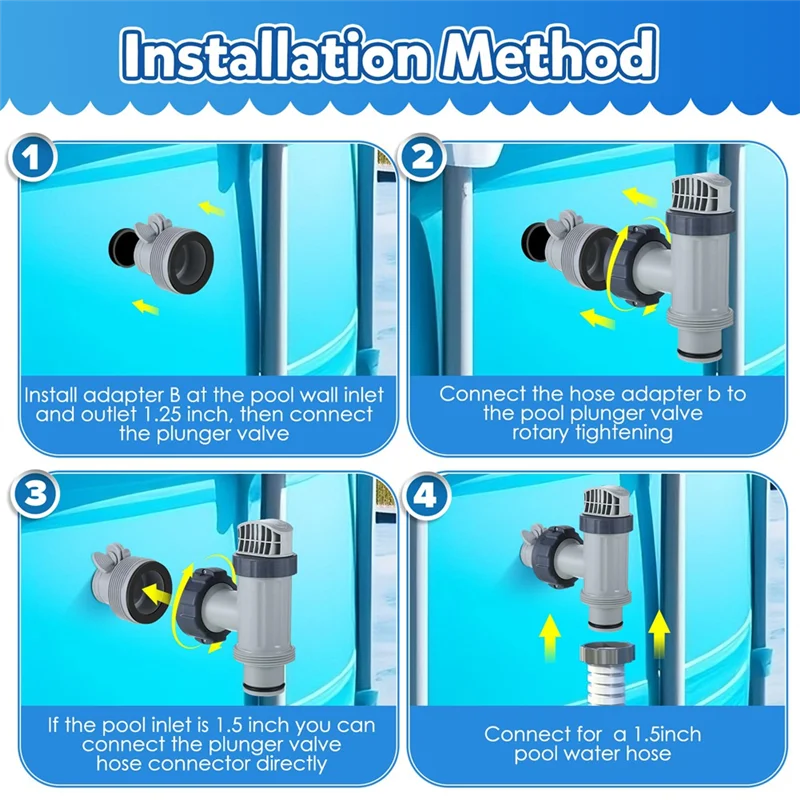 Installation Method

1

Install adapter B at the pool wall inlet and outlet 1.25 inch, then connect the plunger valve

2

Connect the hose adapter b to the pool plunger valve rotary tightening

3

If the pool inlet is 1.5 inch you can connect the plunger valve hose connector directly

4

Connect for a 1.5inch pool water hose