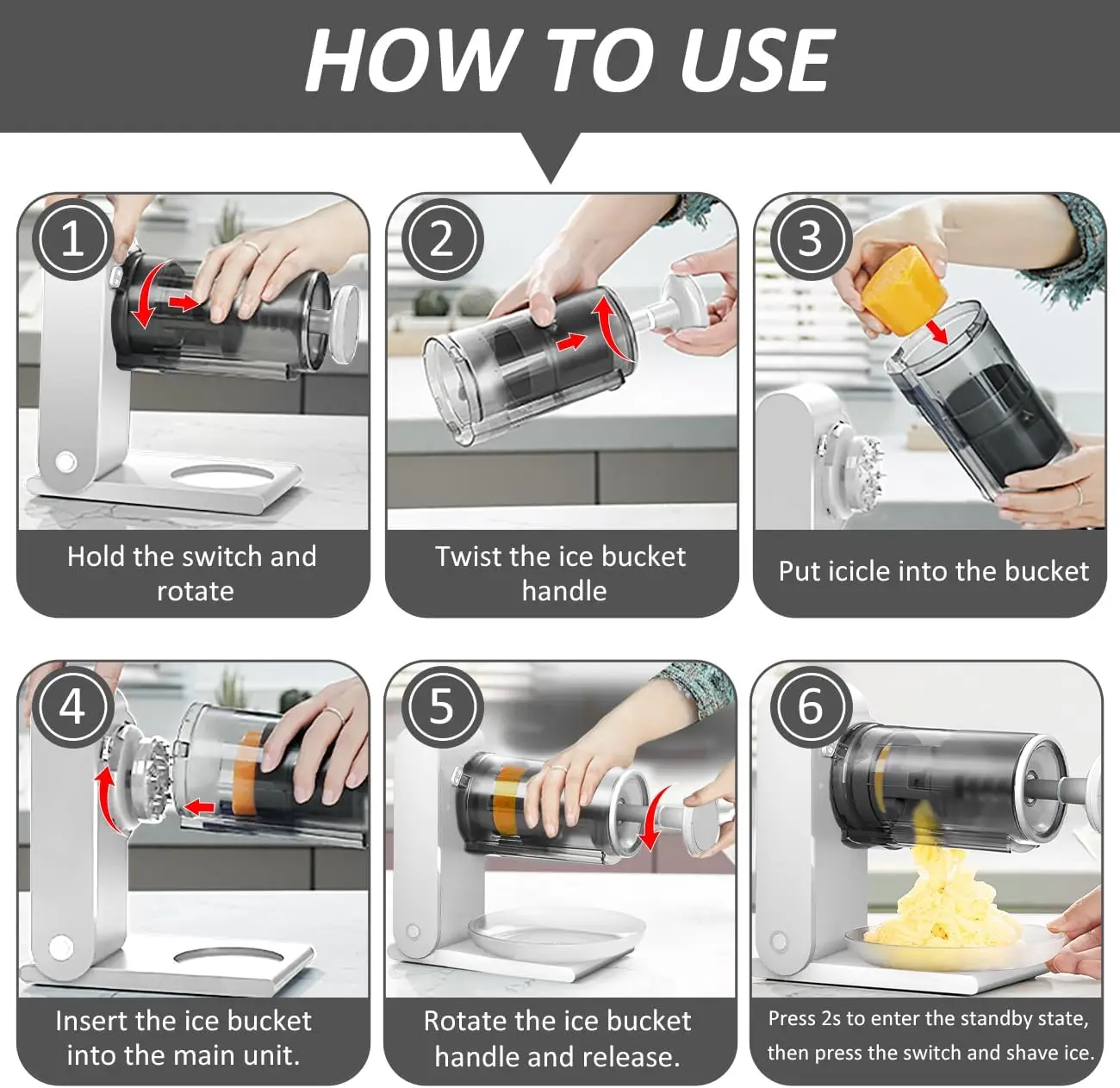 HOW TO USE

1
Hold the switch and rotate

2
Twist the ice bucket handle

3
Put icicle into the bucket

4
Insert the ice bucket into the main unit.

5
Rotate the ice bucket handle and release.

6
Press 2s to enter the standby state, then press the switch and shave ice.