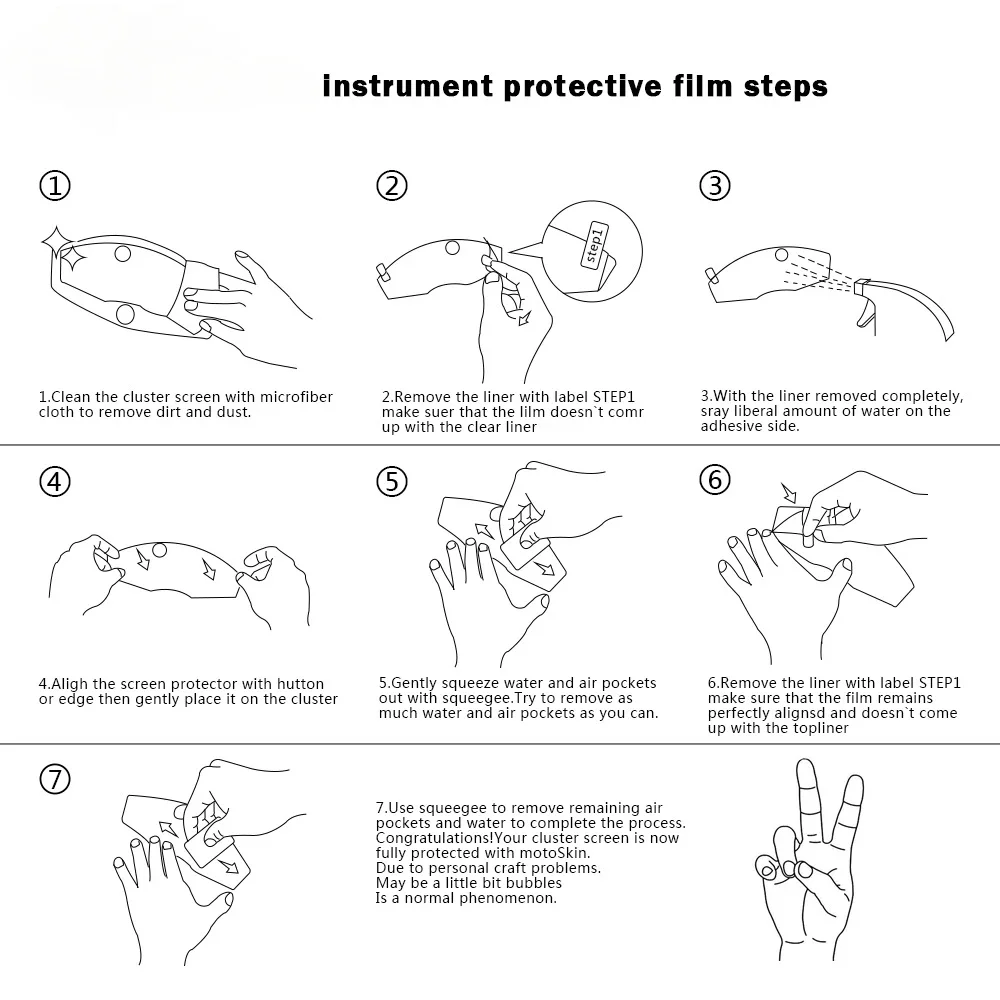 instrument protective film steps

①

1.Clean the cluster screen with microfiber cloth to remove dirt and dust.

②

step1

2.Remove the liner with label STEP1 make suer that the lilm doesn`t comr up with the clear liner

③

3.With the liner removed completely, sray liberal amount of water on the adhesive side.

④

4.Aligh the screen protector with hutton or edge then gently place it on the cluster

⑤

5.Gently squeeze water and air pockets out with squeegee.Try to remove as much water and air pockets as you can.

⑥

6.Remove the liner with label STEP1 make sure that the film remains perfectly alignsd and doesn`t come up with the topliner

⑦

7.Use squeegee to remove remaining air pockets and water to complete the process. Congratulations!Your cluster screen is now fully protected with motoSkin.
Due to personal craft problems.
May be a little bit bubbles
Is a normal phenomenon.