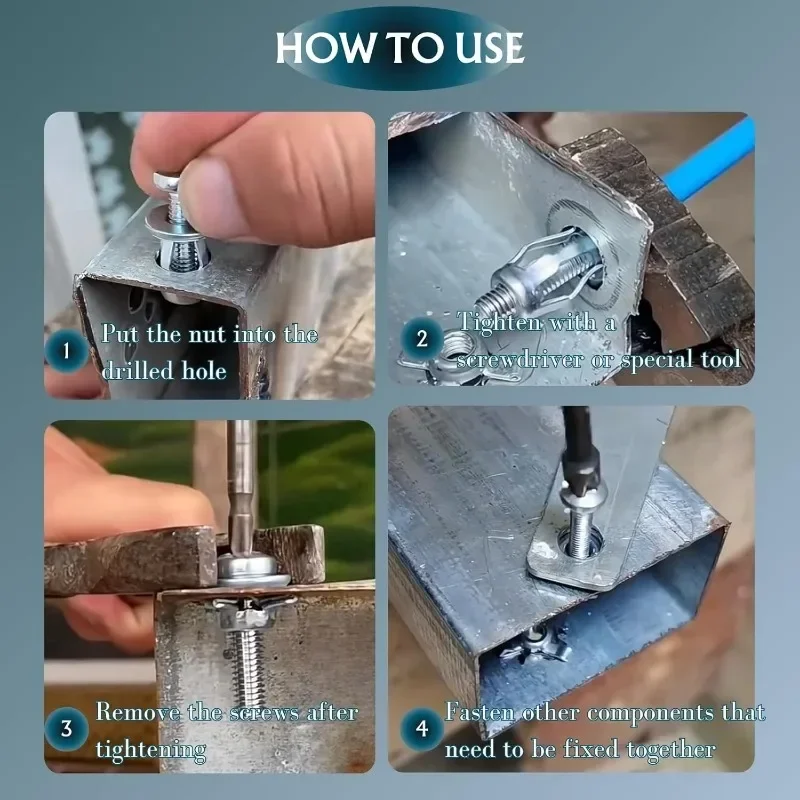 HOW TO USE

1 Put the nut into the drilled hole

2 Tighten with a screwdriver or special tool

3 Remove the screws after tightening

4 Fasten other components that need to be fixed together