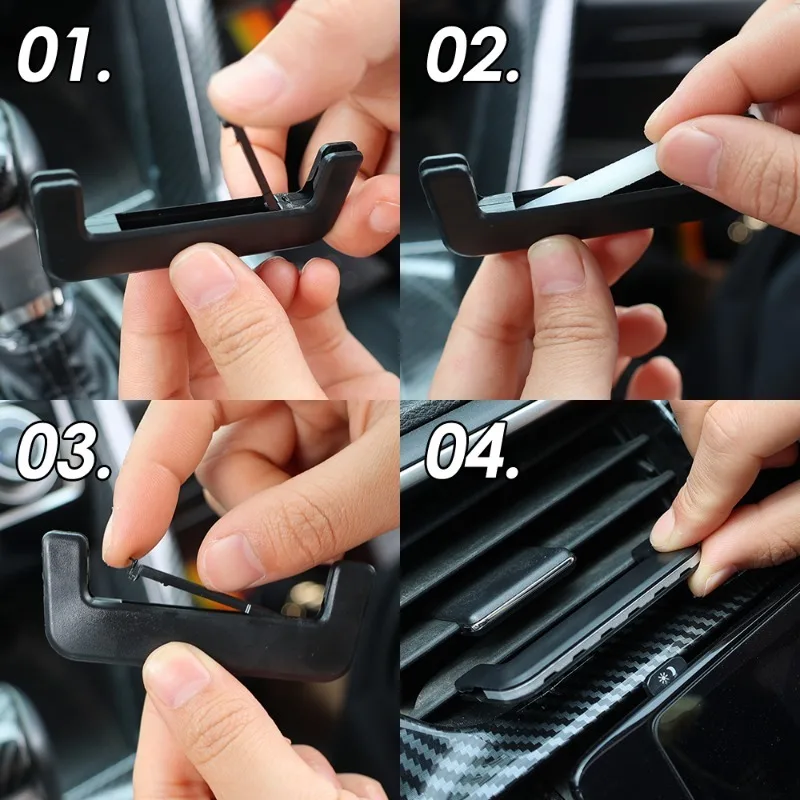 01.

02.

03.

04.