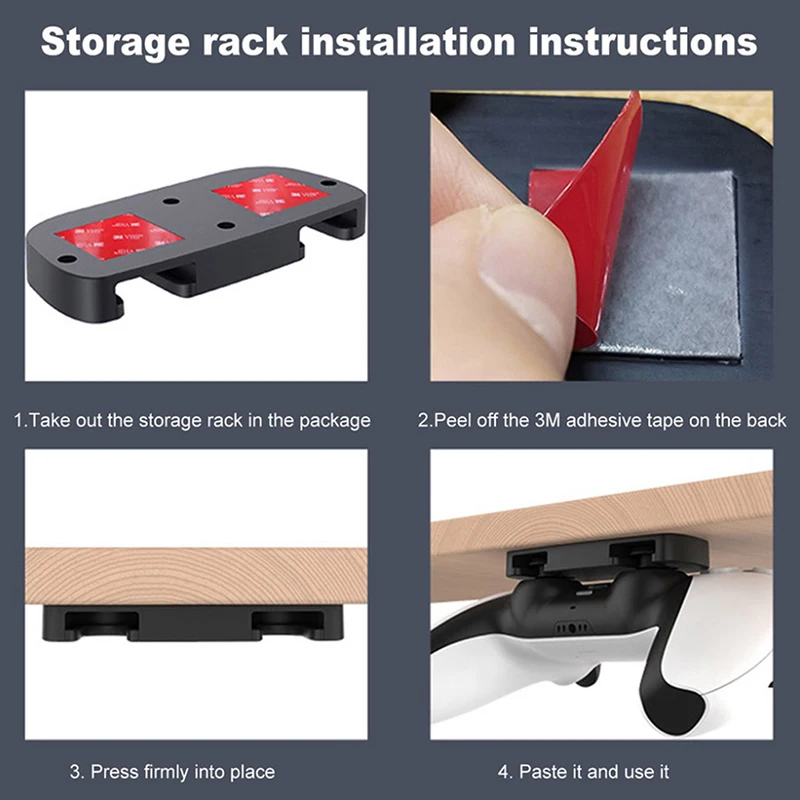 Storage rack installation instructions

1.Take out the storage rack in the package

2.Peel off the 3M adhesive tape on the back

3. Press firmly into place

4. Paste it and use it