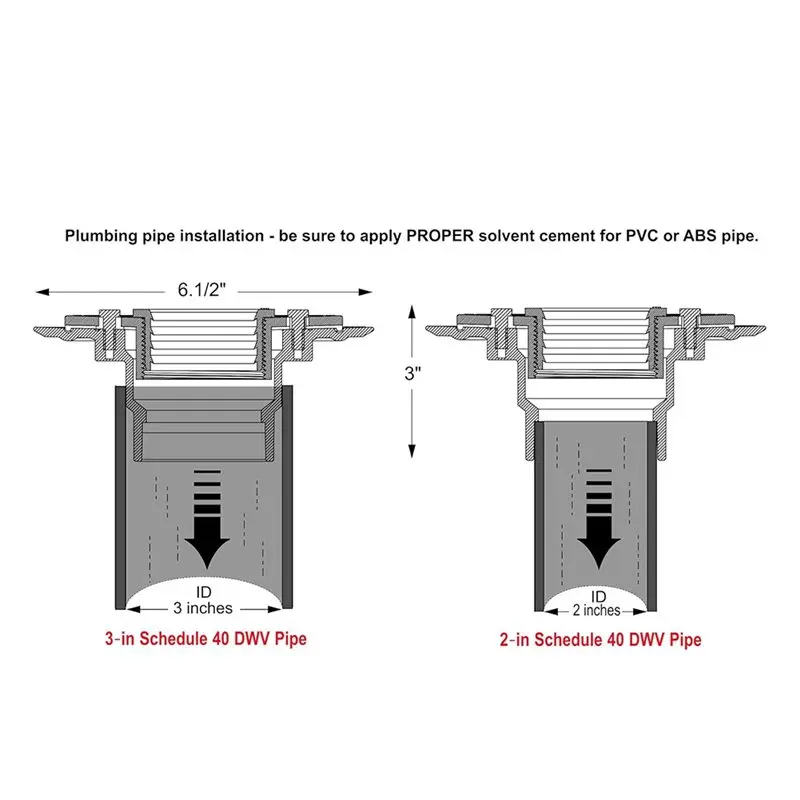 Plumbing pipe installation - be sure to apply PROPER solvent cement for PVC or ABS pipe.

6.1/2"

3"

ID
3 inches

3-in Schedule 40 DWV Pipe

ID
2 inches

2-in Schedule 40 DWV Pipe