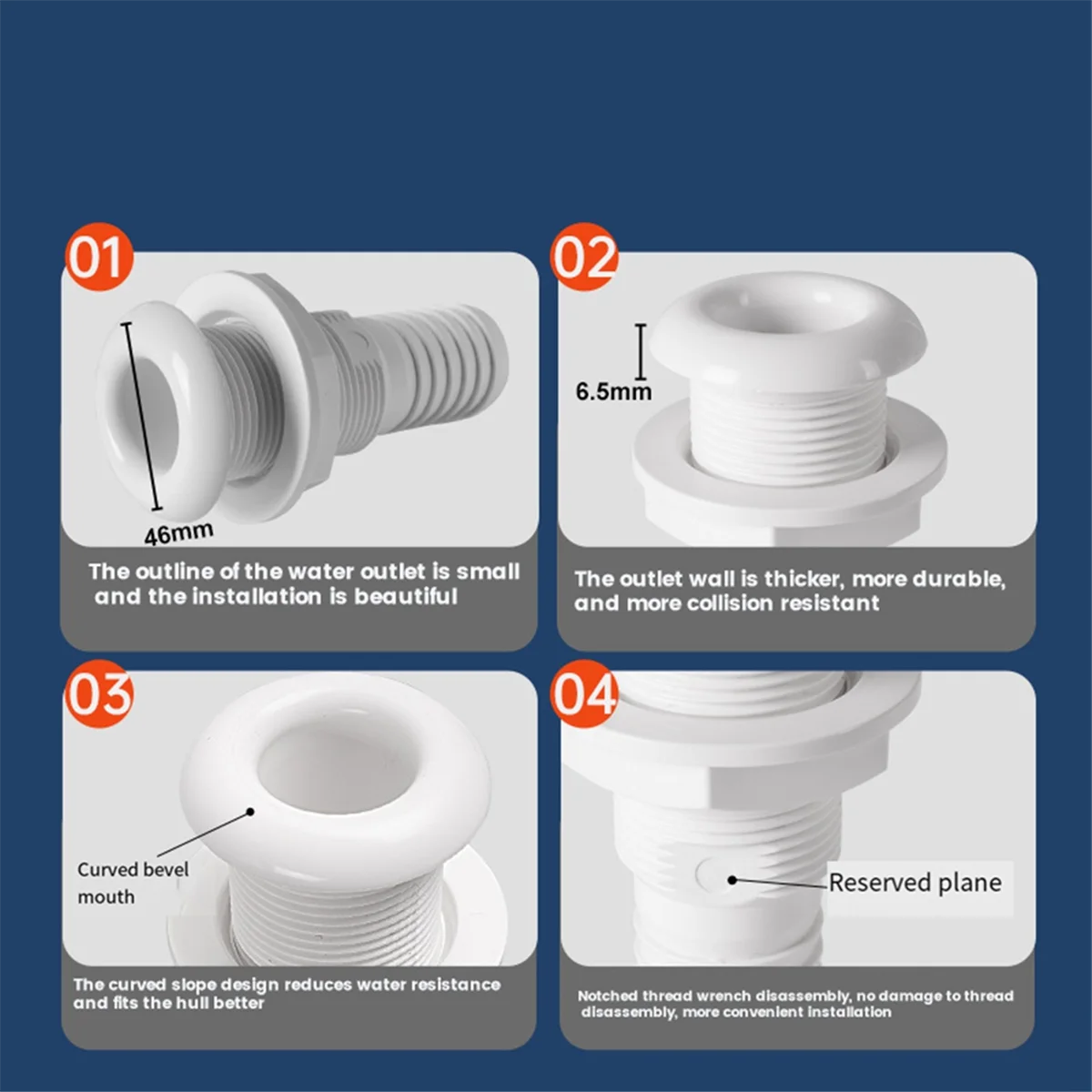 01

46mm

The outline of the water outlet is small and the installation is beautiful

02

6.5mm

The outlet wall is thicker, more durable, and more collision resistant

03

Curved bevel mouth

The curved slope design reduces water resistance and fits the hull better

04

Reserved plane

Notched thread wrench disassembly, no damage to thread disassembly, more convenient installation