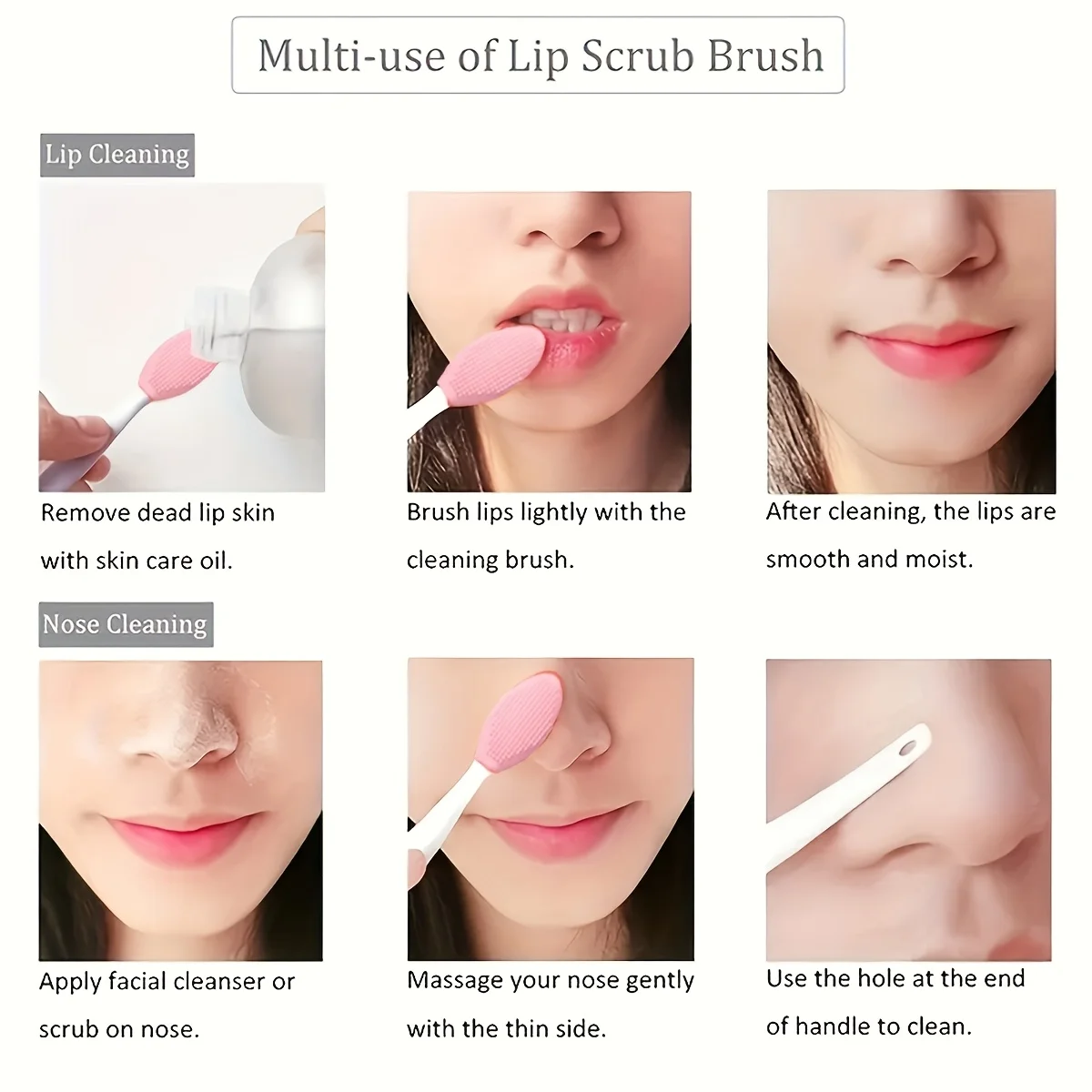 Multi-use of Lip Scrub Brush

Lip Cleaning

Remove dead lip skin with skin care oil.

Brush lips lightly with the cleaning brush.

After cleaning, the lips are smooth and moist.

Nose Cleaning

Apply facial cleanser or scrub on nose.

Massage your nose gently with the thin side.

Use the hole at the end of handle to clean.