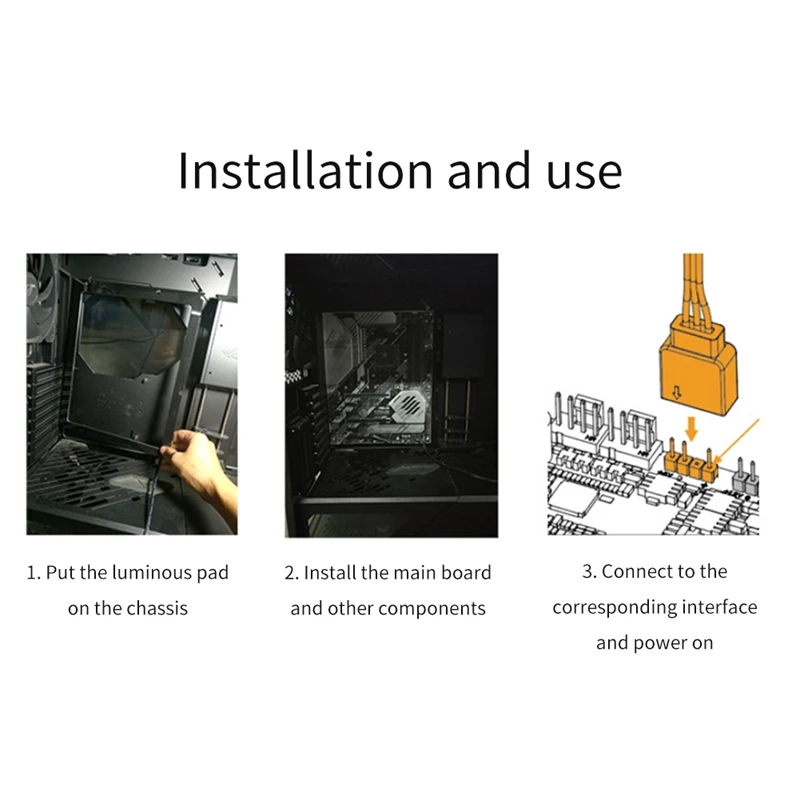 Installation and use

1. Put the luminous pad on the chassis

2. Install the main board and other components

3. Connect to the corresponding interface and power on