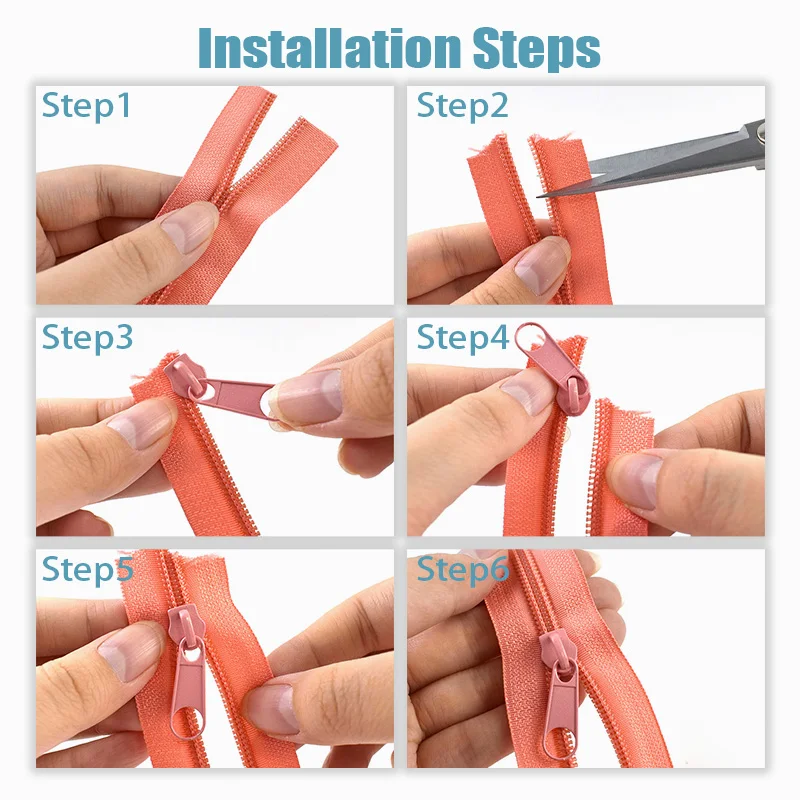 Installation Steps

Step1

Step2

Step3

Step4

Step5

Step6