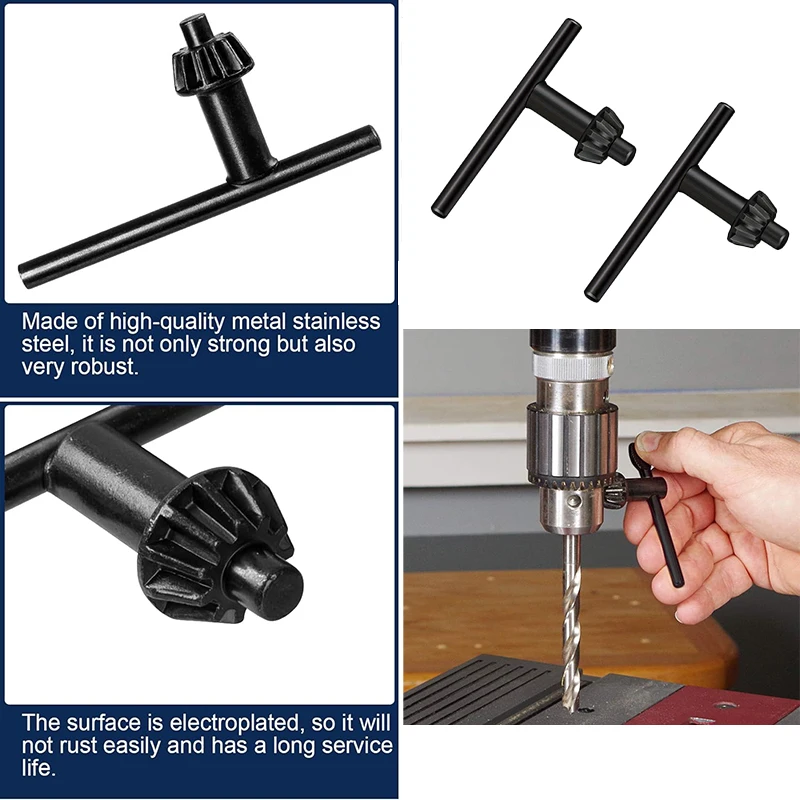 Made of high-quality metal stainless steel, it is not only strong but also very robust.

The surface is electroplated, so it will not rust easily and has a long service life.