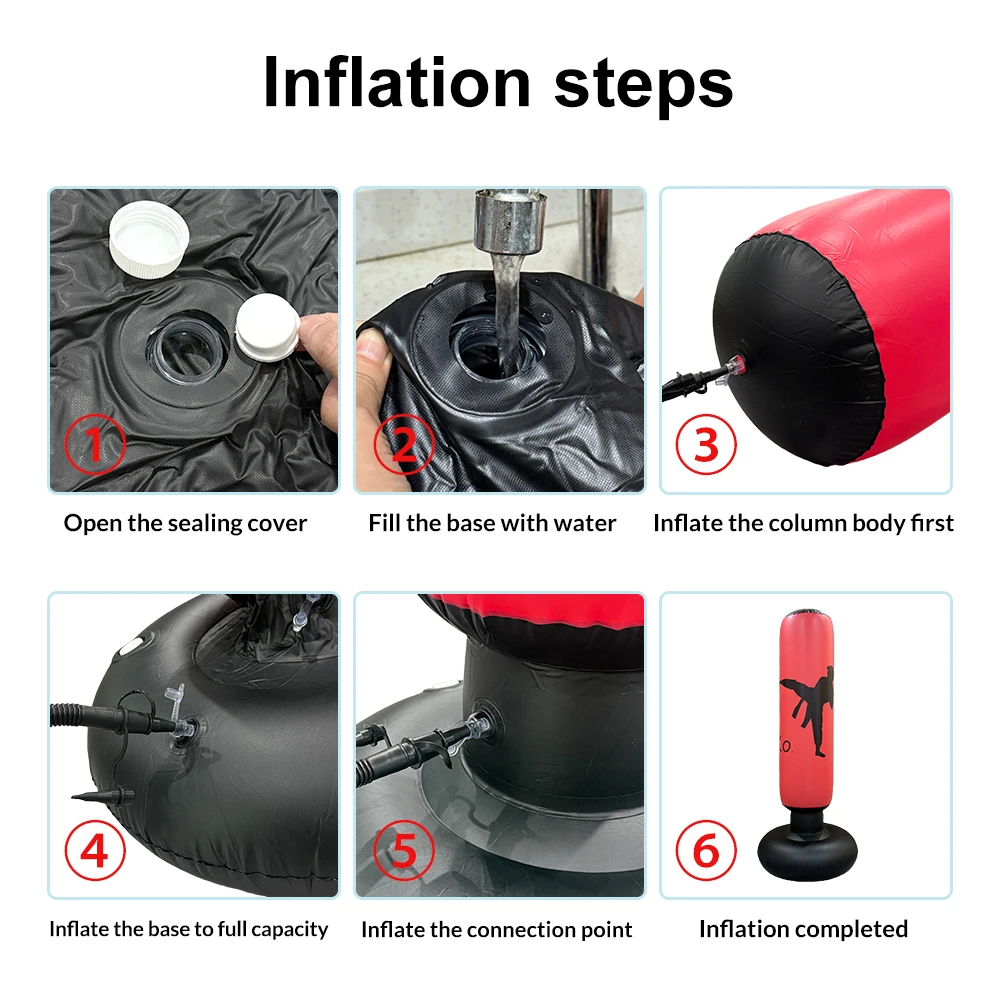 Inflation steps

1

Open the sealing cover

2

Fill the base with water

3

Inflate the column body first

4

Inflate the base to full capacity

5

Inflate the connection point

6

Inflation completed