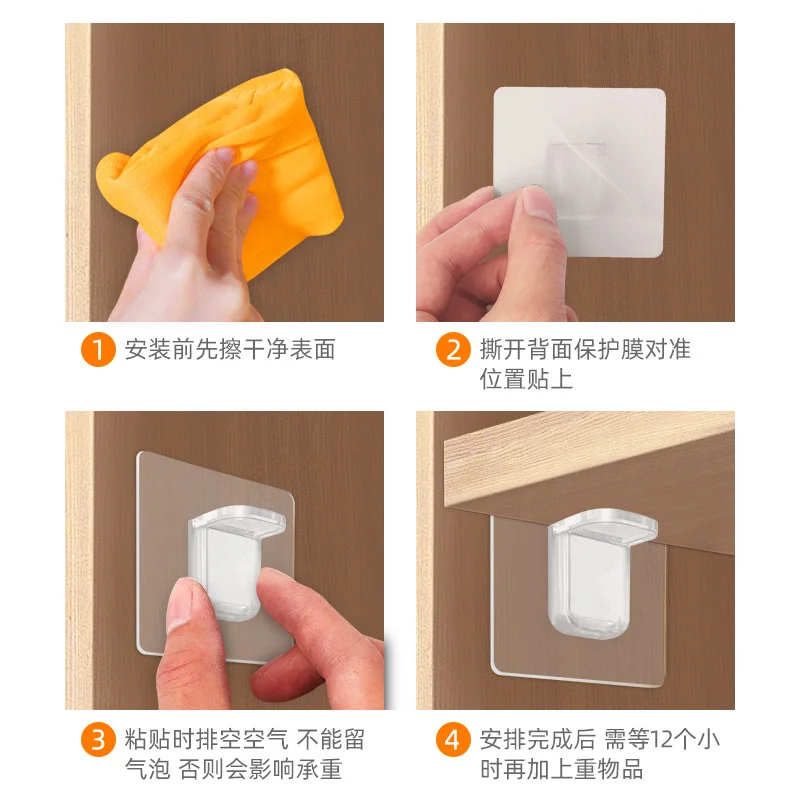 1 安装前先擦干净表面

2 撕开背面保护膜对准位置贴上

3 粘贴时排空空气 不能留气泡 否则会影响承重

4 安排完成后 需等12个小时再加上重物品