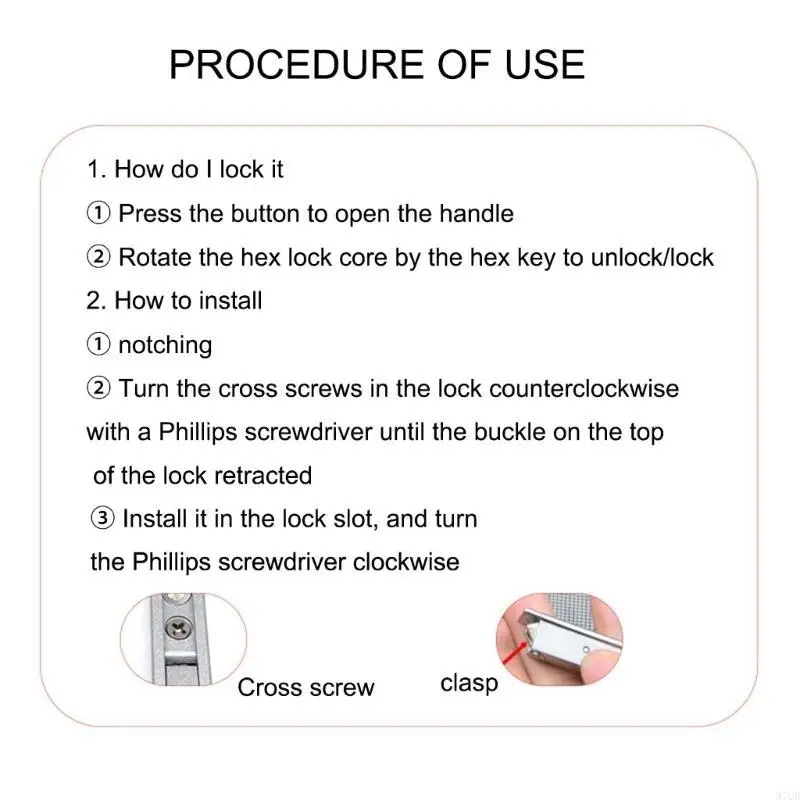 PROCEDURE OF USE

1. How do I lock it

① Press the button to open the handle

② Rotate the hex lock core by the hex key to unlock/lock

2. How to install

① notching

② Turn the cross screws in the lock counterclockwise with a Phillips screwdriver until the buckle on the top of the lock retracted

③ Install it in the lock slot, and turn the Phillips screwdriver clockwise

Cross screw

clasp