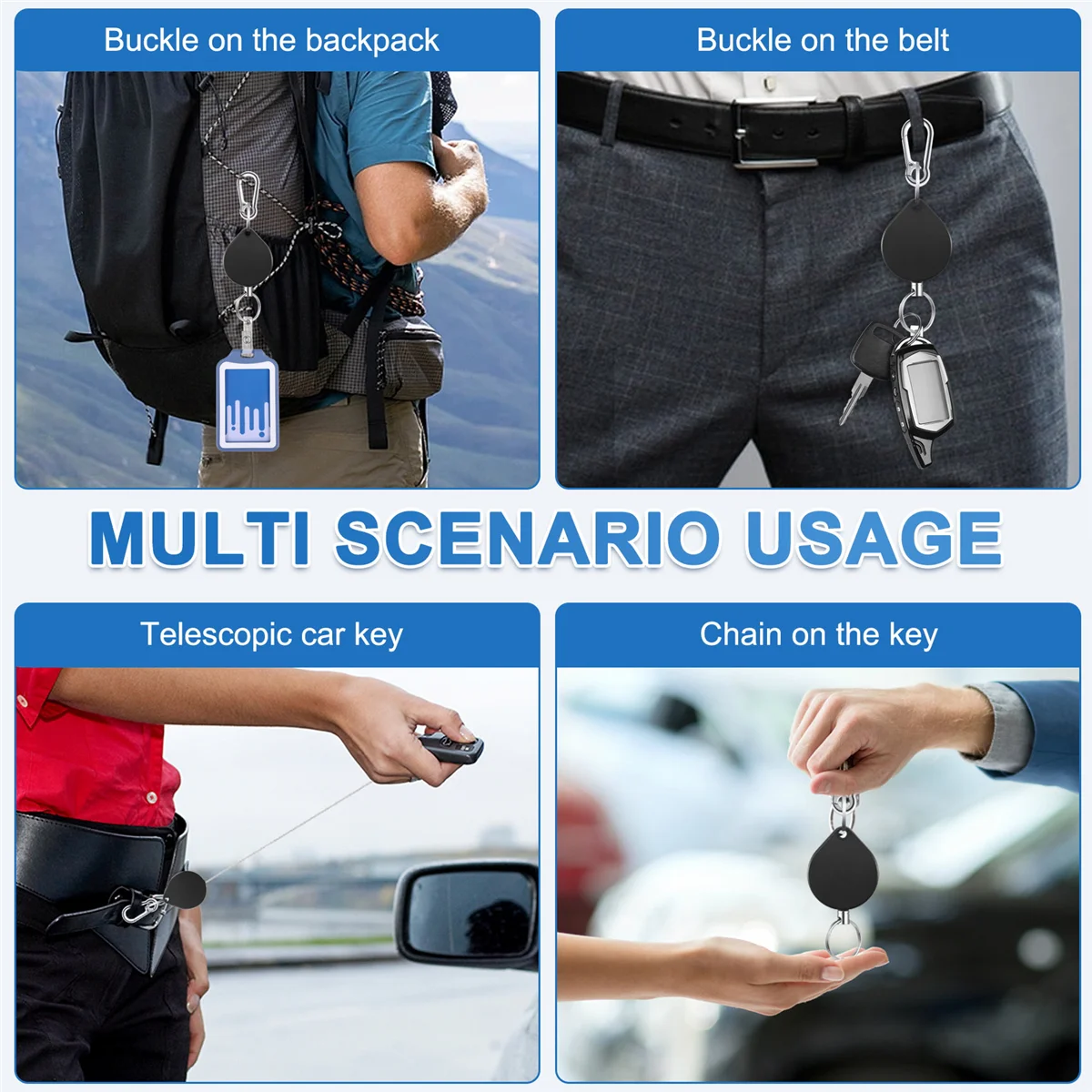 Buckle on the backpack

Buckle on the belt

MULTI SCENARIO USAGE

Telescopic car key

Chain on the key