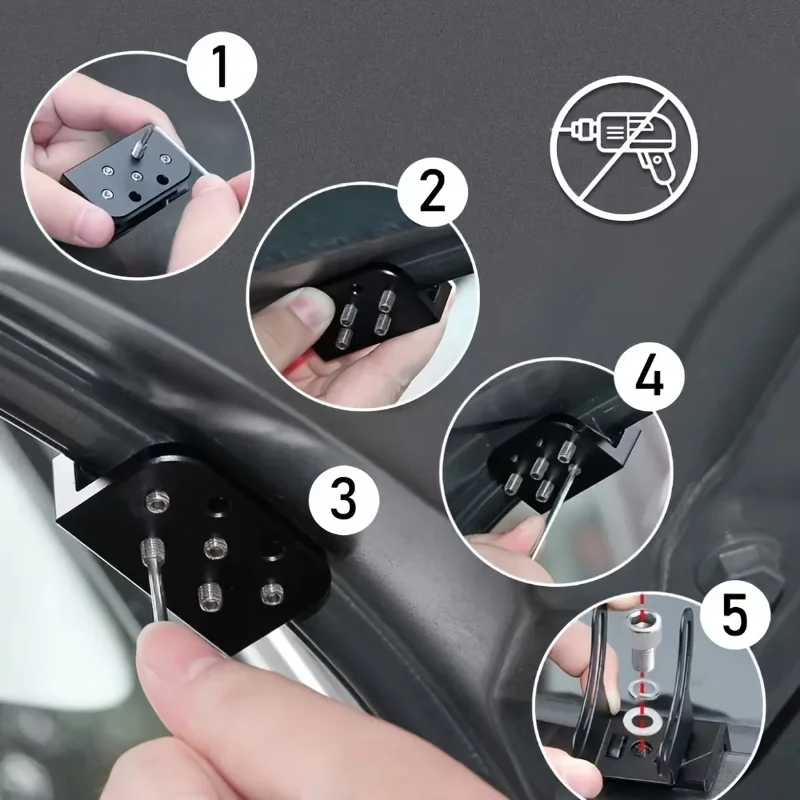 1
2
3
4
5