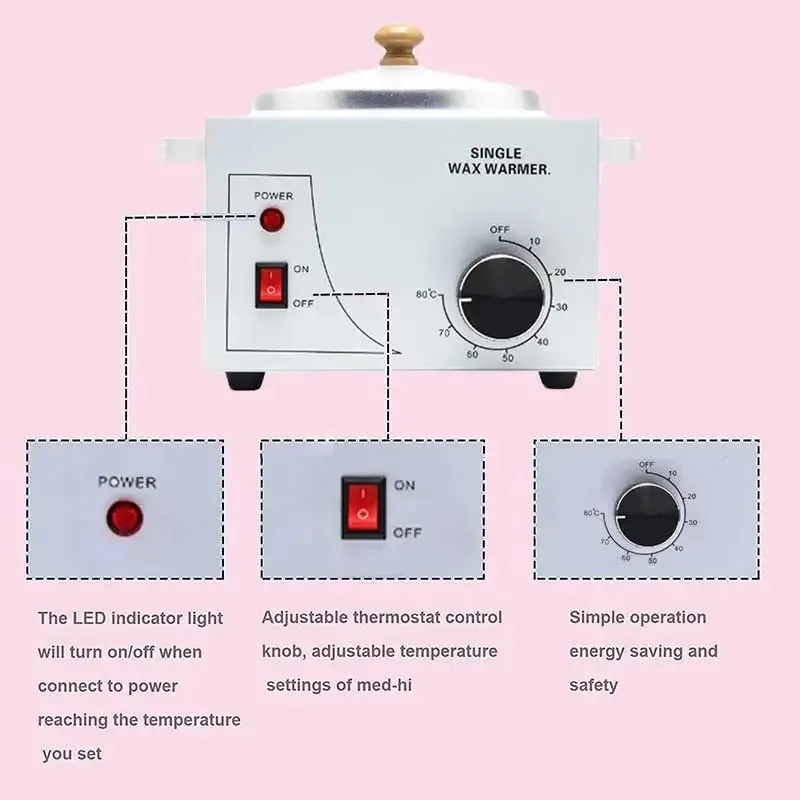 SINGLE
WAX WARMER.

POWER

ON
OFF

OFF
10
20
30
40
50
60
70
80°C

POWER

ON
OFF

OFF
10
20
30
40
50
60
70
80°C

The LED indicator light will turn on/off when connect to power reaching the temperature you set

Adjustable thermostat control knob, adjustable temperature settings of med-hi

Simple operation energy saving and safety