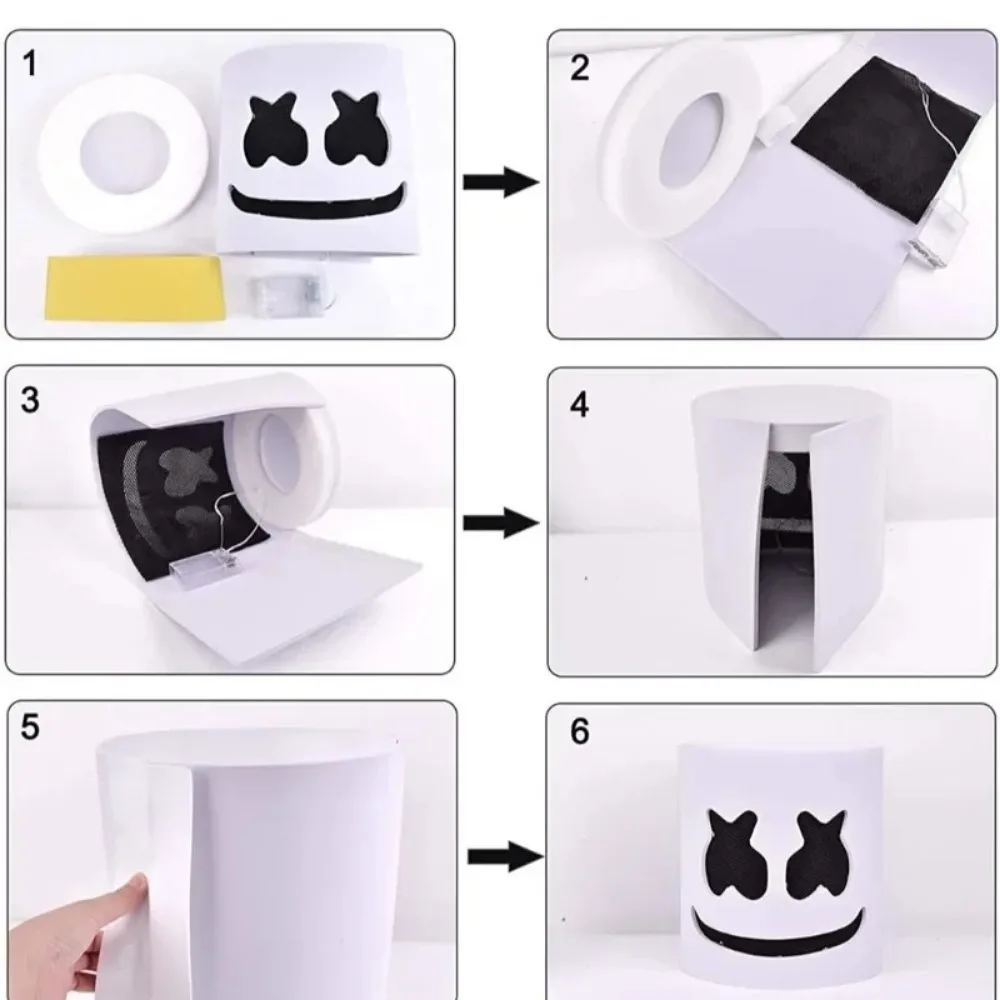 1

2

3

4

5

6