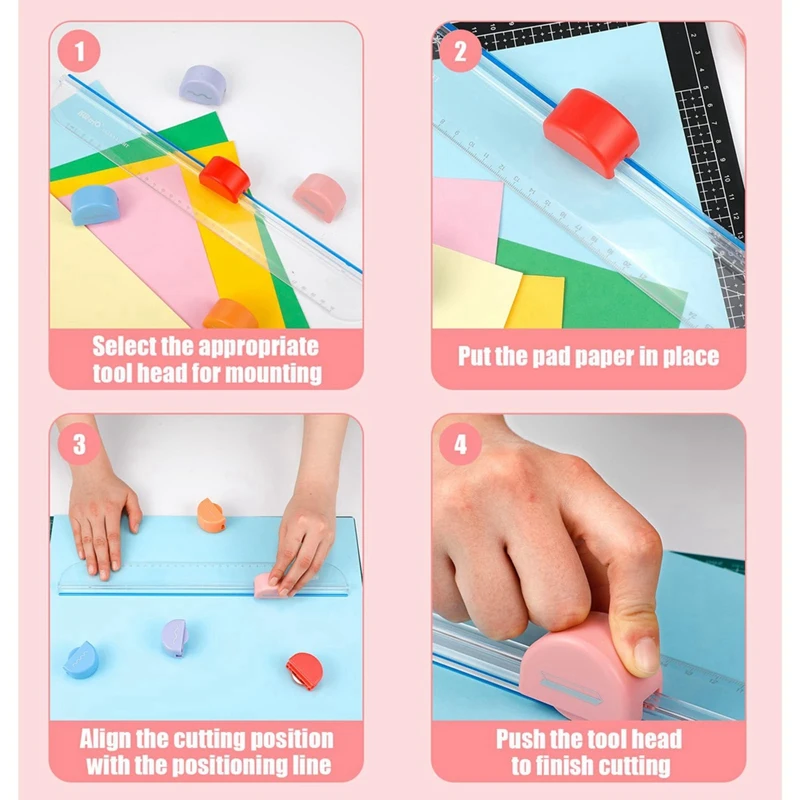 1

Select the appropriate tool head for mounting

2

Put the pad paper in place

3

Align the cutting position with the positioning line

4

Push the tool head to finish cutting