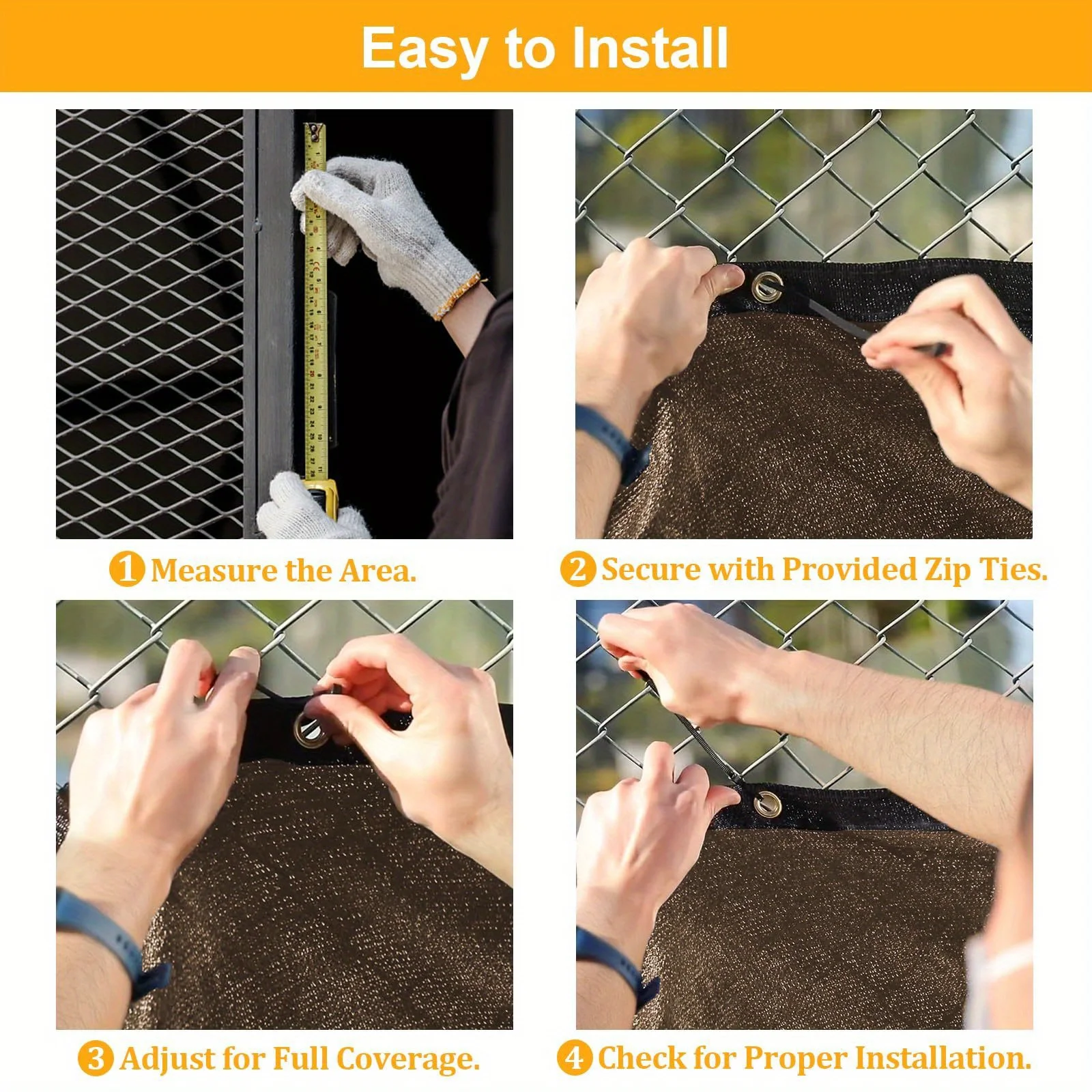 Easy to Install

1 Measure the Area.

2 Secure with Provided Zip Ties.

3 Adjust for Full Coverage.

4 Check for Proper Installation.