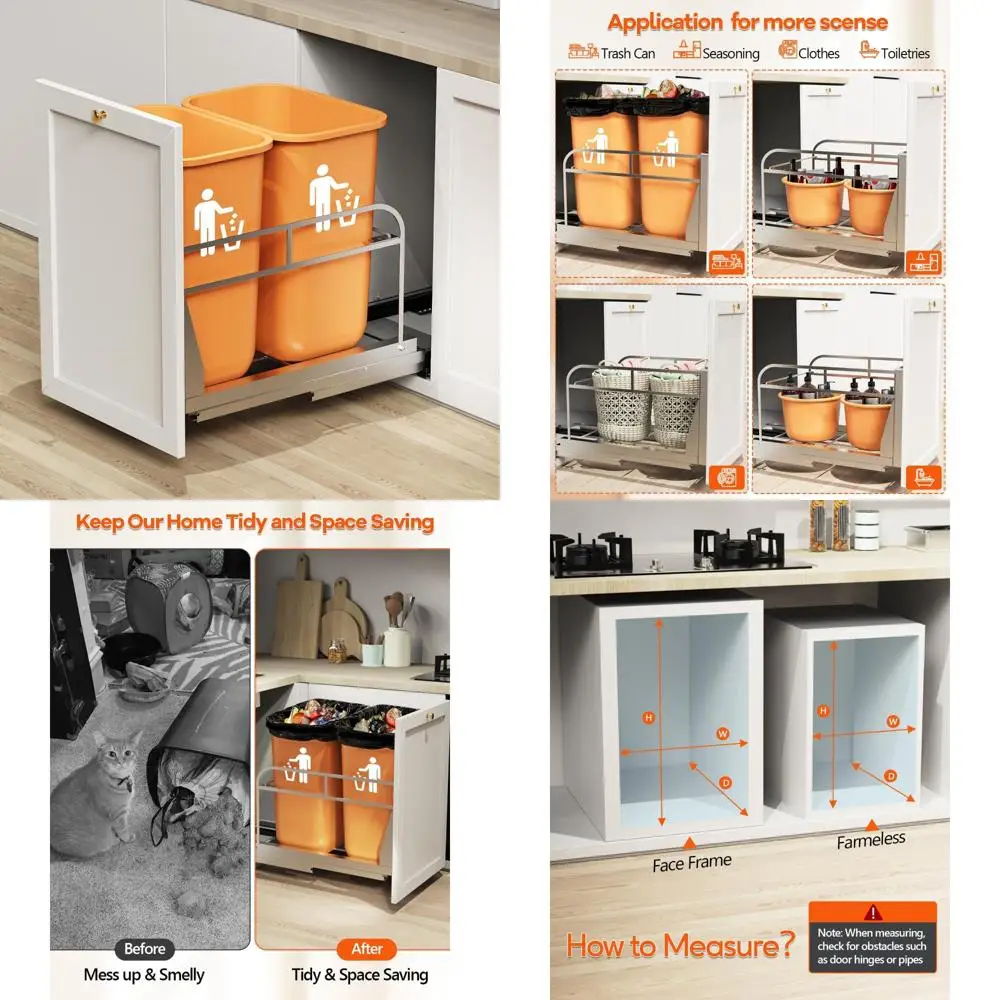 Application for more scense

Trash Can Seasoning Clothes Toiletries

Keep Our Home Tidy and Space Saving

Before
Mess up & Smelly

After
Tidy & Space Saving

H
W
D
H
W
D

Face Frame

Farmeless

How to Measure?

Note: When measuring, check for obstacles such as door hinges or pipes