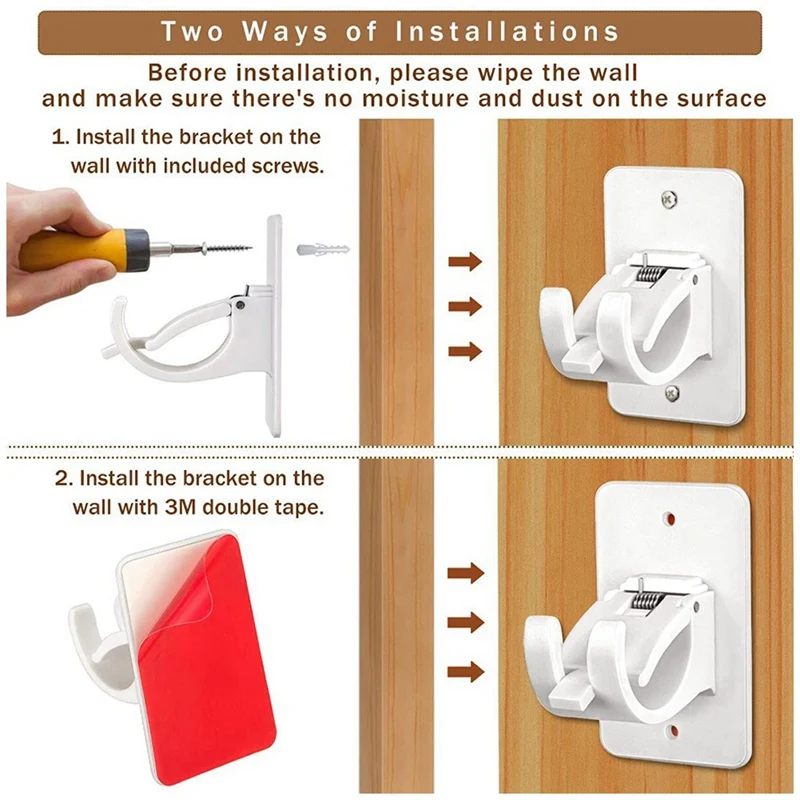 Two Ways of Installations

Before installation, please wipe the wall and make sure there's no moisture and dust on the surface

1. Install the bracket on the wall with included screws.

2. Install the bracket on the wall with 3M double tape.