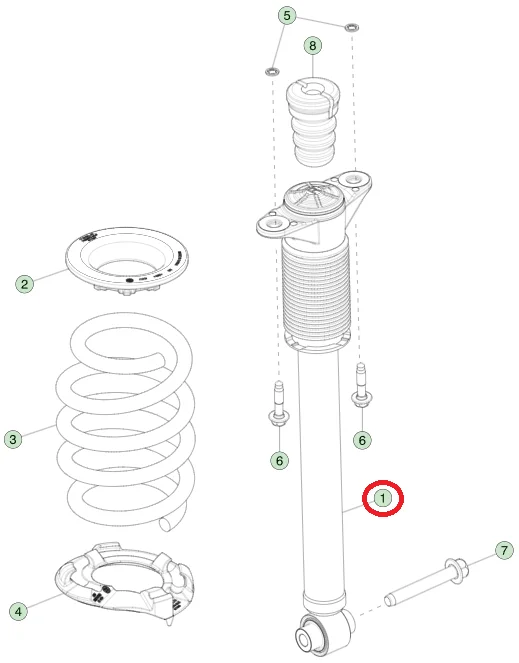 5
8
2
3
6
6
1
7
4