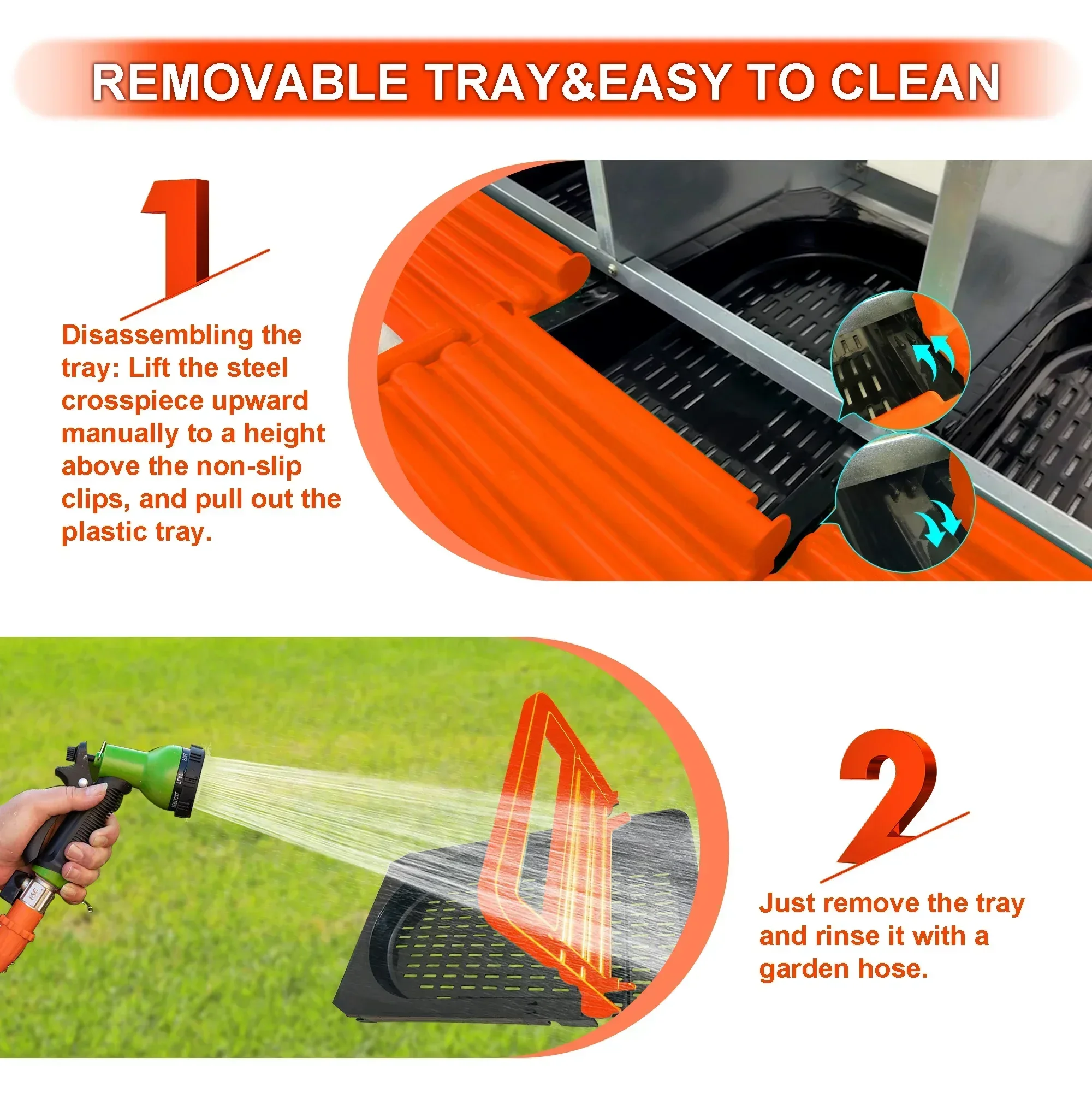 REMOVABLE TRAY&EASY TO CLEAN

1

Disassembling the tray: Lift the steel crosspiece upward manually to a height above the non-slip clips, and pull out the plastic tray.

2

Just remove the tray and rinse it with a garden hose.