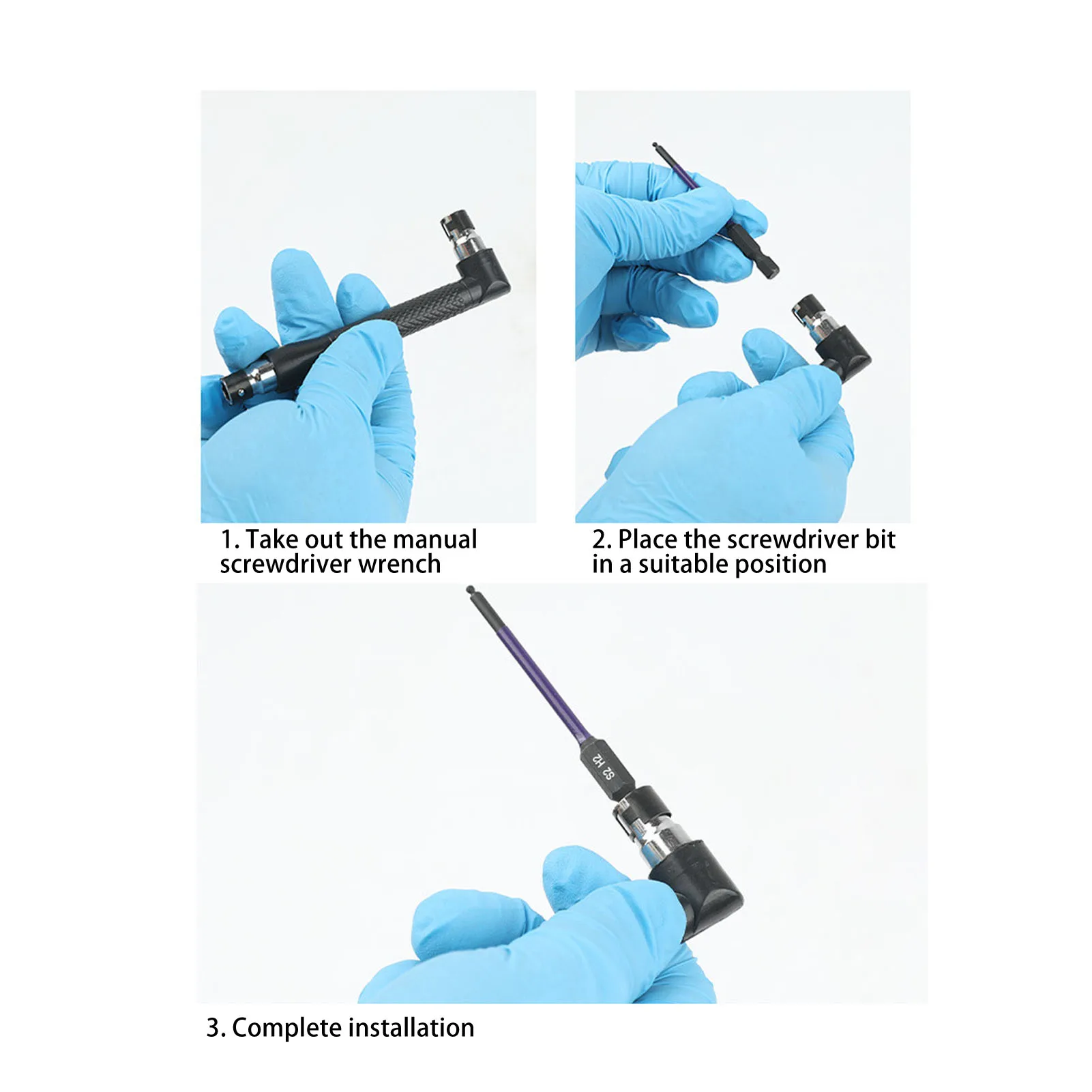 1. Take out the manual screwdriver wrench

2. Place the screwdriver bit in a suitable position

S2 H2

3. Complete installation