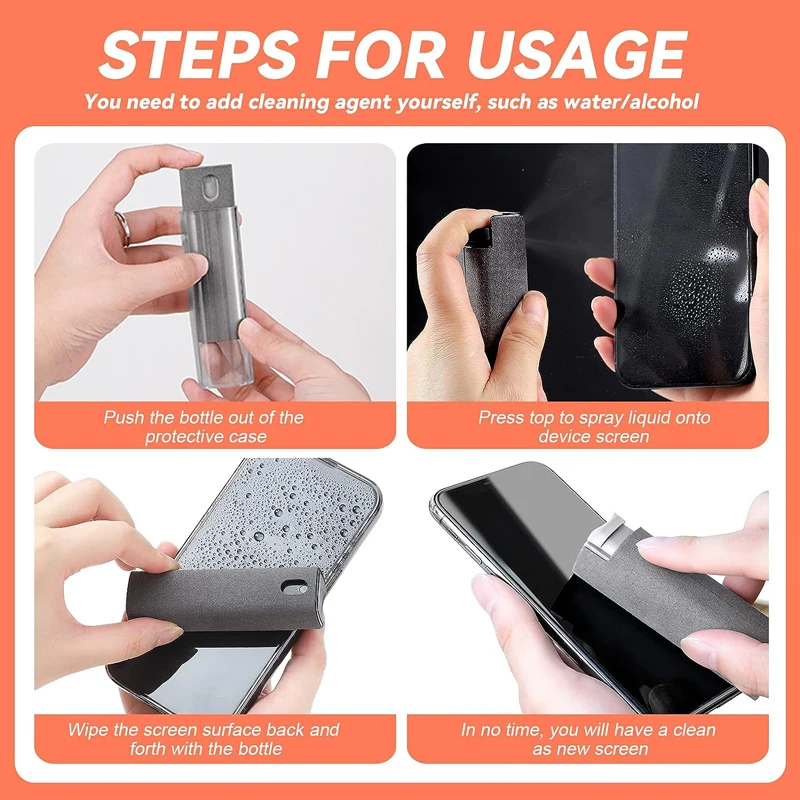 STEPS FOR USAGE

You need to add cleaning agent yourself, such as water/alcohol

Push the bottle out of the protective case

Press top to spray liquid onto device screen

Wipe the screen surface back and forth with the bottle

In no time, you will have a clean as new screen