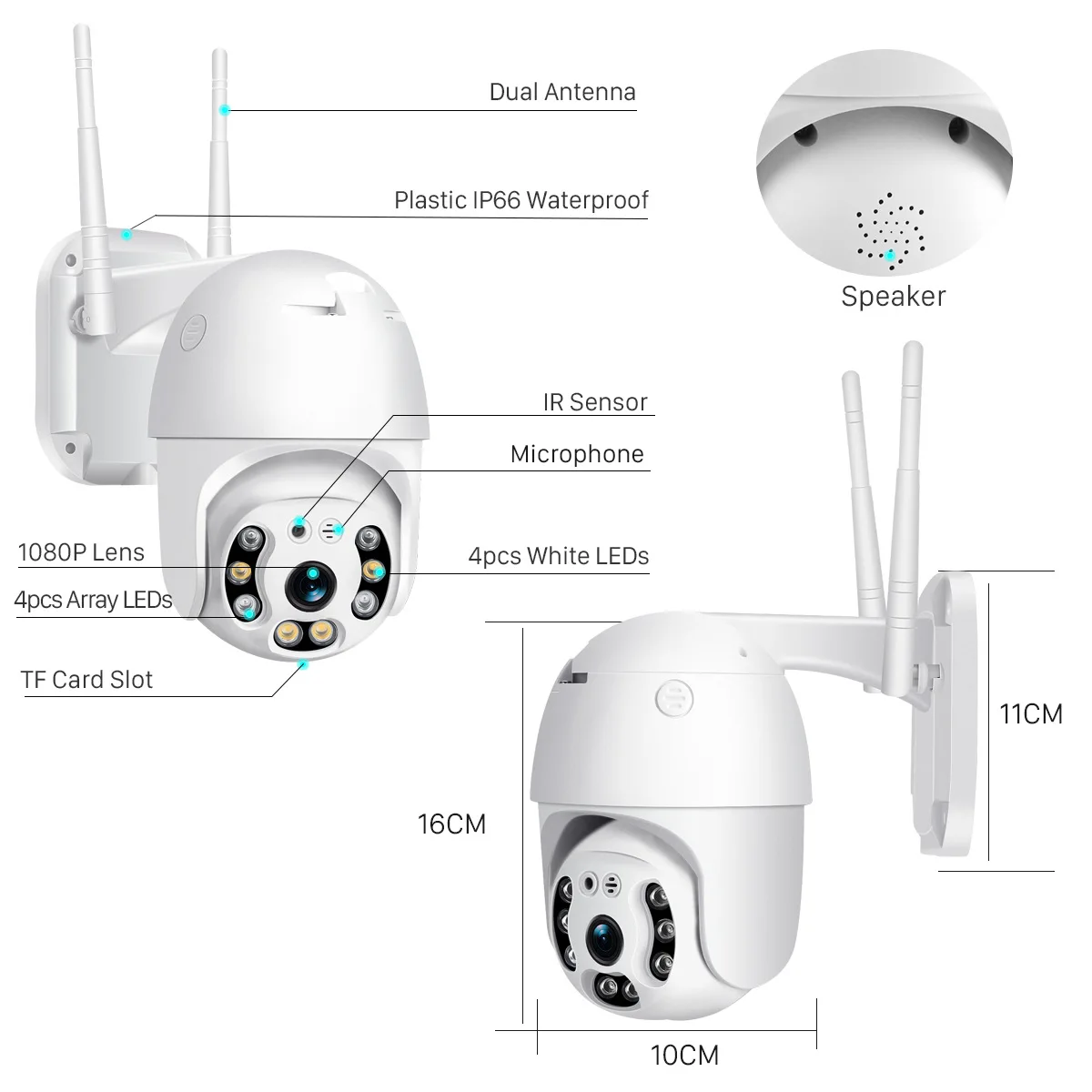 Dual Antenna

Plastic IP66 Waterproof

Speaker

IR Sensor

Microphone

1080P Lens

4pcs White LEDs

4pcs Array LEDs

TF Card Slot

11CM

16CM

10CM