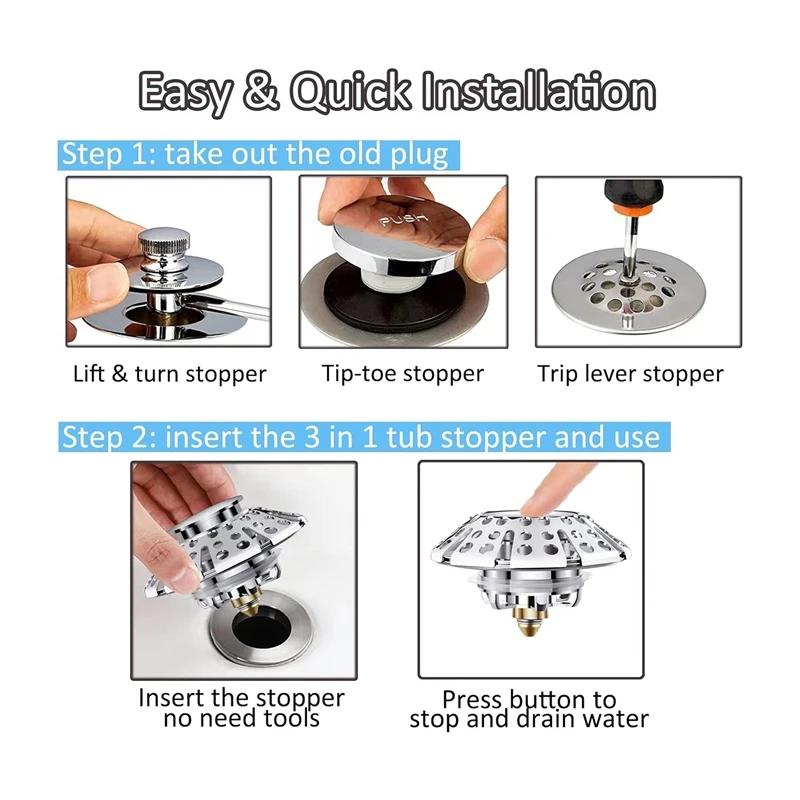 Easy & Quick Installation

Step 1: take out the old plug

PUSH

Lift & turn stopper

Tip-toe stopper

Trip lever stopper

Step 2: insert the 3 in 1 tub stopper and use

Insert the stopper no need tools

Press button to stop and drain water