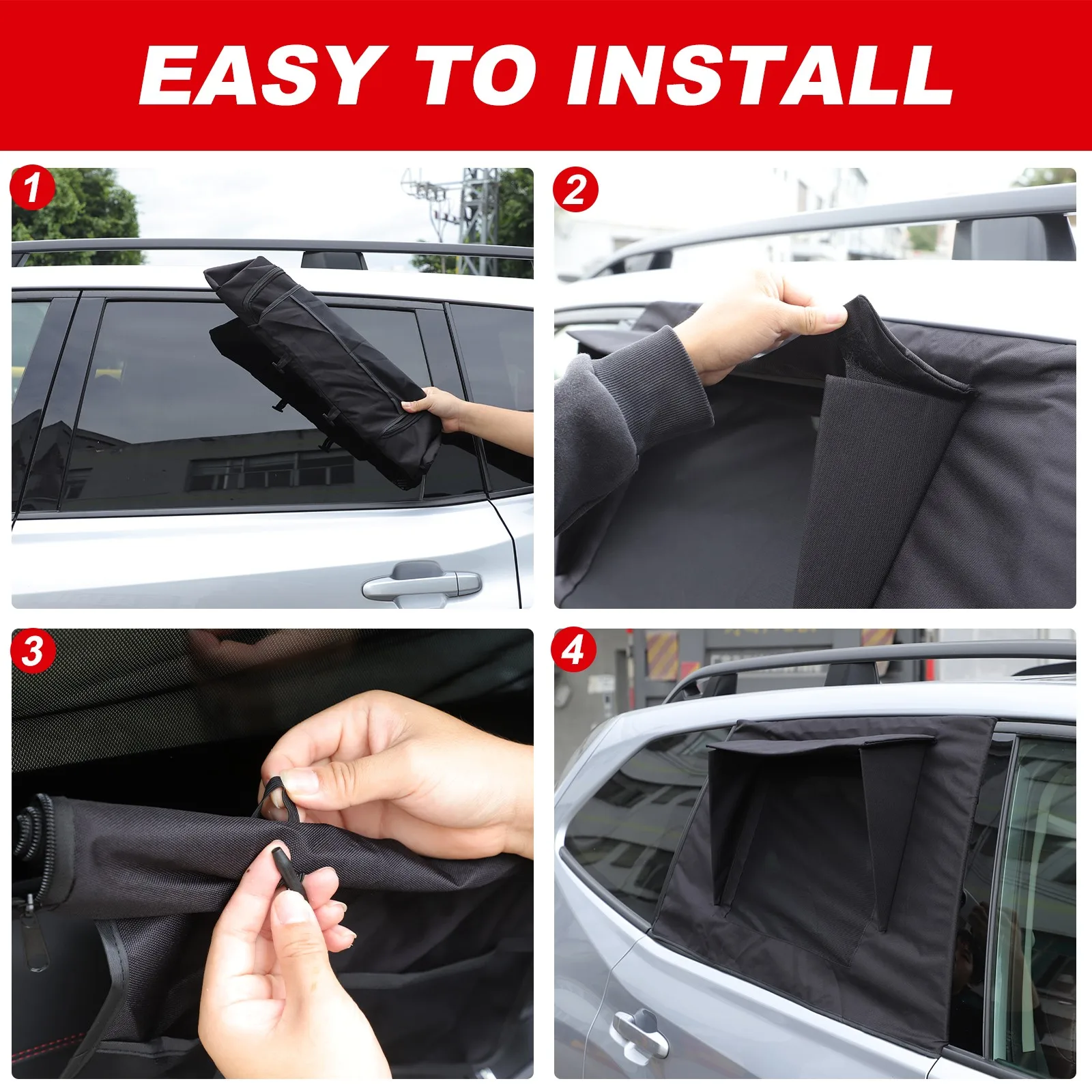 EASY TO INSTALL

1

2

3

4