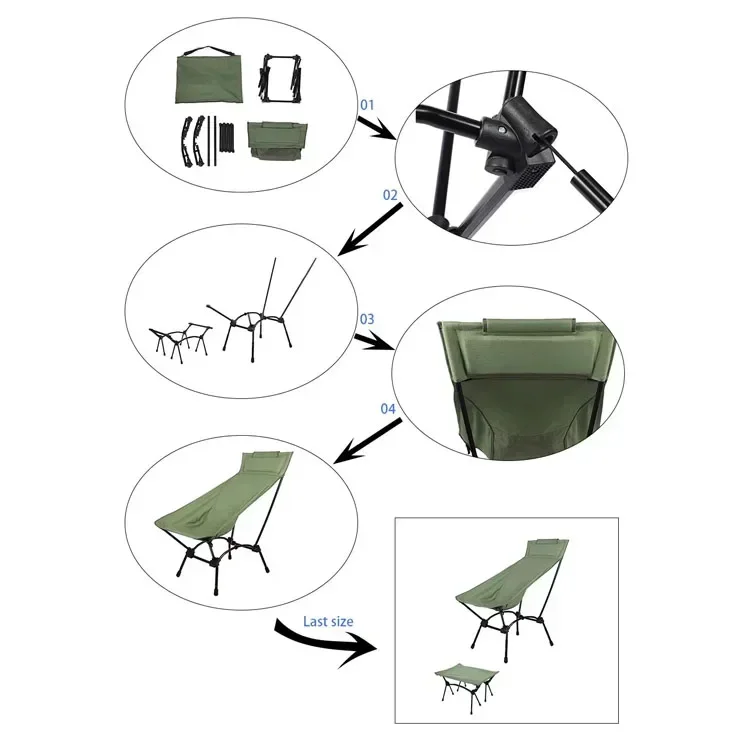 01

02

03

04

Last size