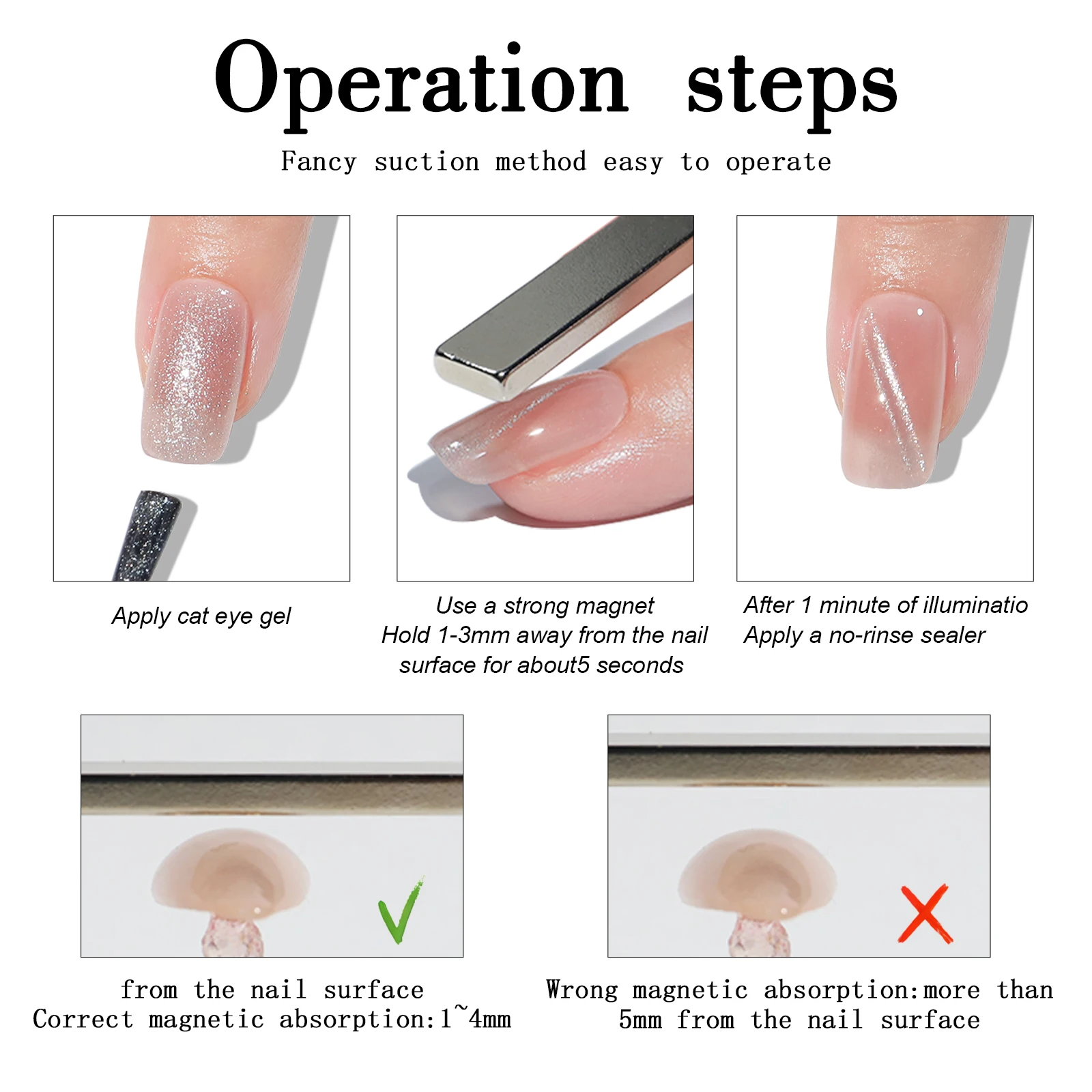 Operation steps

Fancy suction method easy to operate

Apply cat eye gel

Use a strong magnet
Hold 1-3mm away from the nail surface for about5 seconds

After 1 minute of illuminatio
Apply a no-rinse sealer

from the nail surface
Correct magnetic absorption:1~4mm

Wrong magnetic absorption:more than 5mm from the nail surface