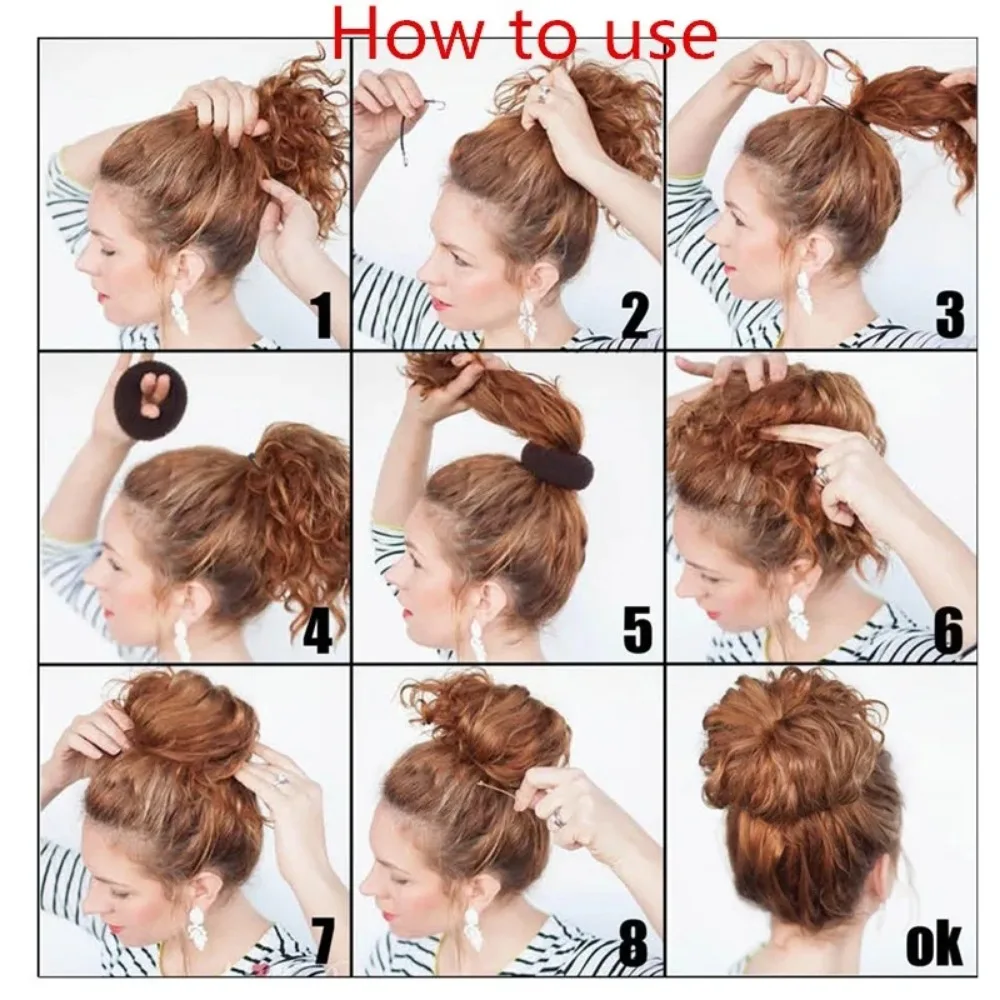 How to use

1

2

3

4

5

6

7

8

ok